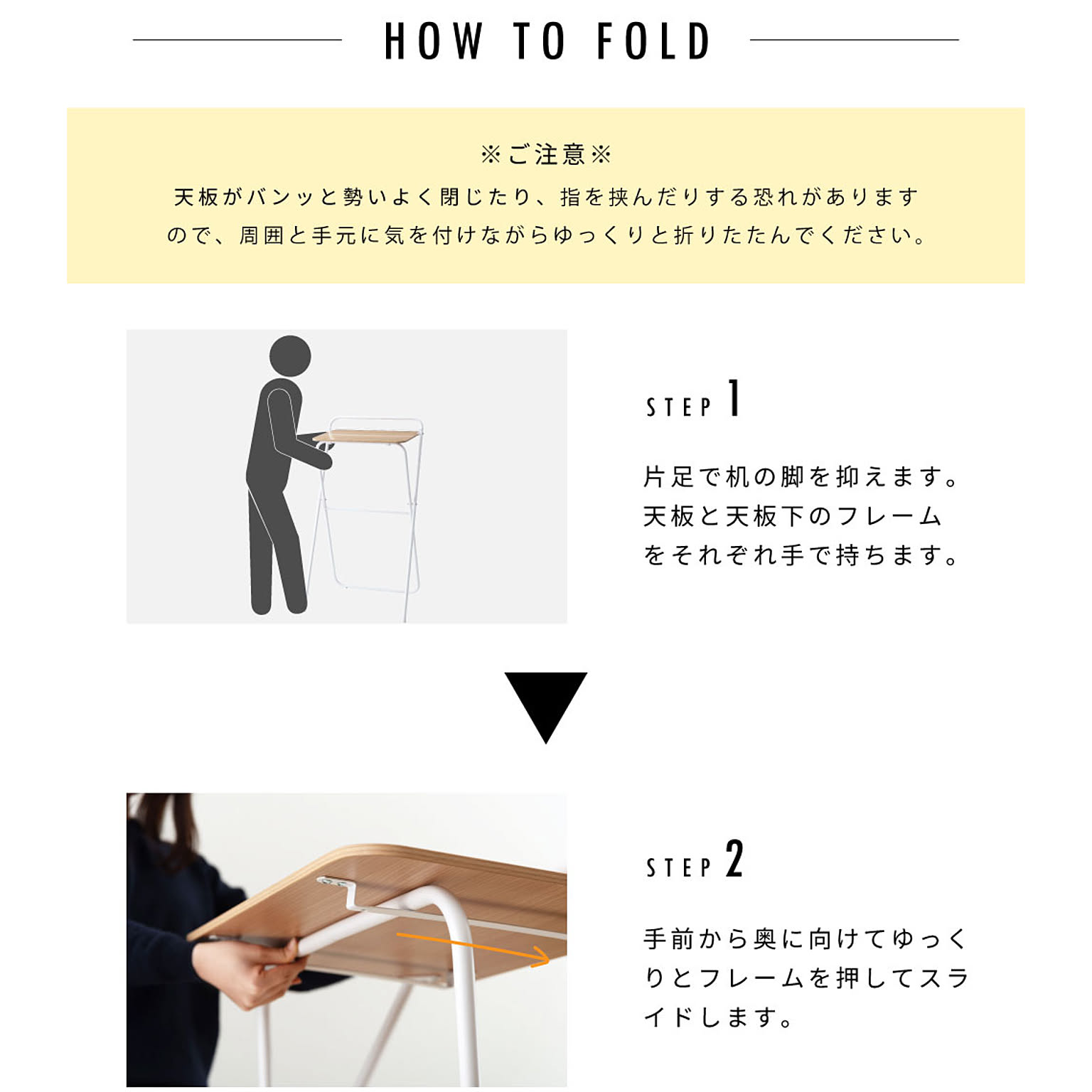 HOW TO FOLD

※ご注意※
天板がバンッと勢いよく閉じたり、指を挟んだりする恐れがありますので、周囲と手元に気を付けながらゆっくりと折りたたんでください。

STEP 1

片足で机の脚を抑えます。天板と天板下のフレームをそれぞれ手で持ちます。

STEP 2

手前から奥に向けてゆっくりとフレームを押してスライドします。