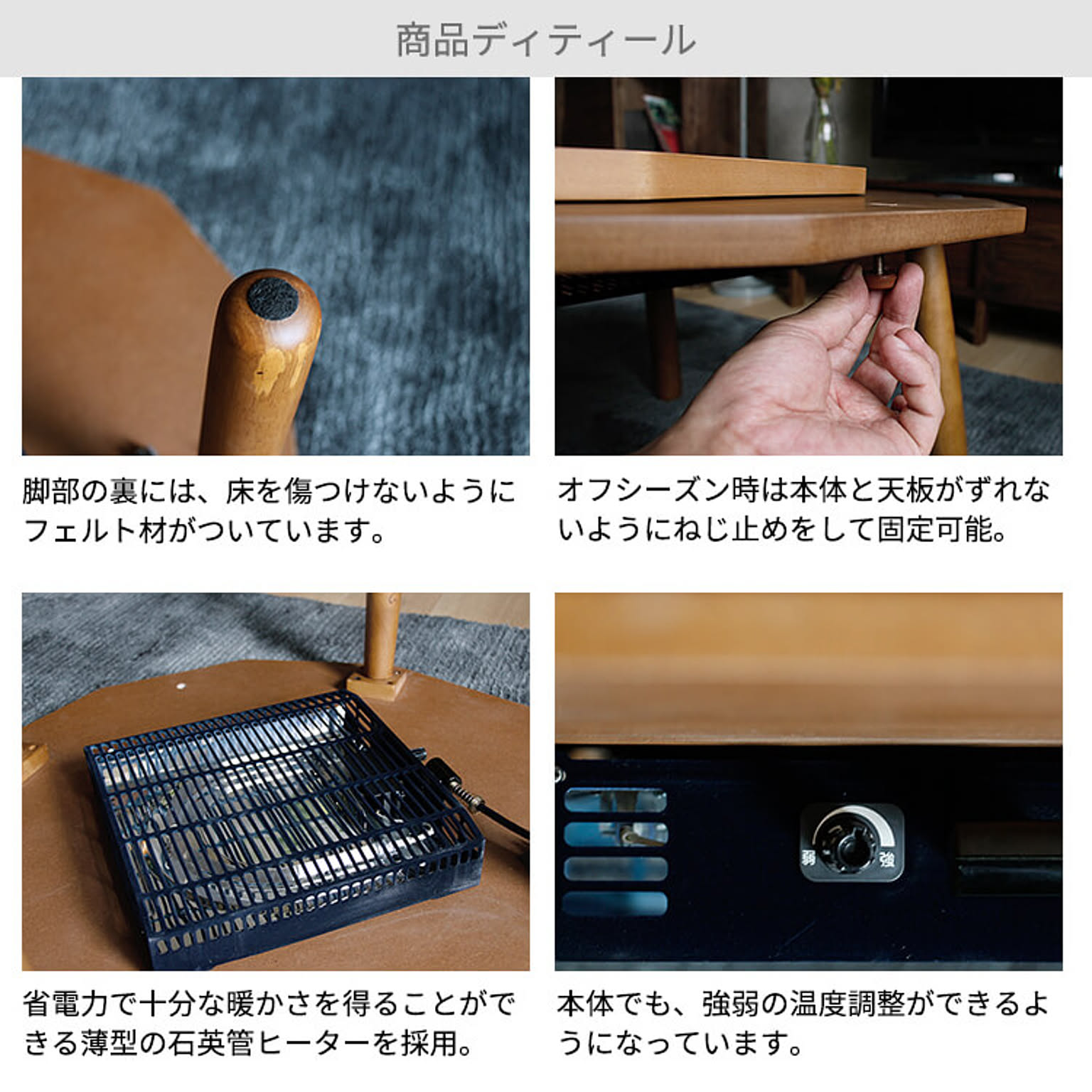 商品ディティール

脚部の裏には、床を傷つけないようにフェルト材がついています。

オフシーズン時は本体と天板がずれないようにねじ止めをして固定可能。

省電力で十分な暖かさを得ることができる薄型の石英管ヒーターを採用。

弱

強

本体でも、強弱の温度調整ができるようになっています。