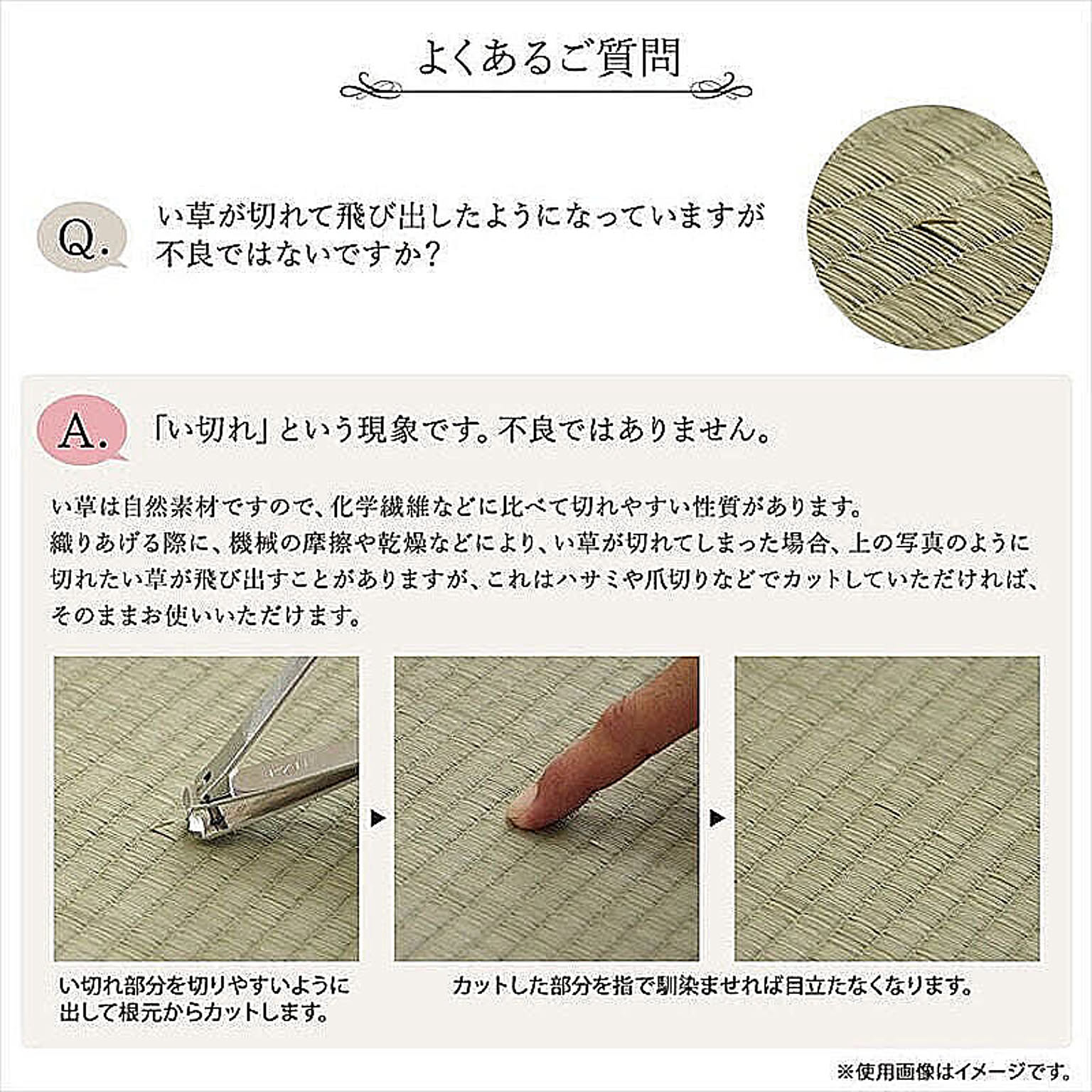 よくあるご質問

Q.

い草が切れて飛び出したようになっていますが不良ではないですか？

A.

「い切れ」という現象です。不良ではありません。

い草は自然素材ですので、化学繊維などに比べて切れやすい性質があります。
織りあげる際に、機械の摩擦や乾燥などにより、い草が切れてしまった場合、上の写真のように切れたい草が飛び出すことがありますが、これはハサミや爪切りなどでカットしていただければ、そのままお使いいただけます。

い切れ部分を切りやすいように出して根元からカットします。

カットした部分を指で馴染ませれば目立たなくなります。

※使用画像はイメージです。