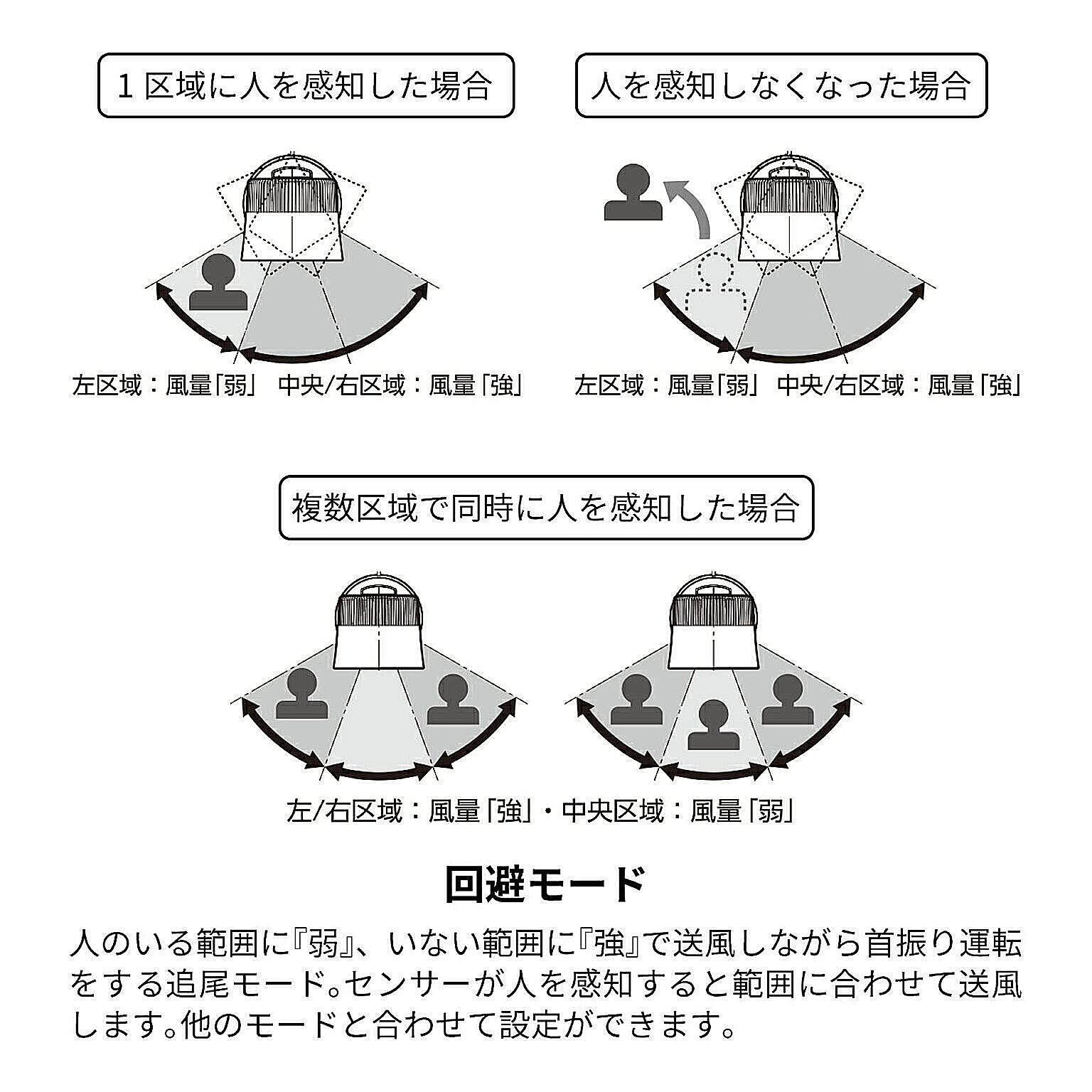 1 区域に人を感知した場合

左区域：風量「弱」　中央/右区域：風量「強」

人を感知しなくなった場合

左区域：風量「弱」　中央/右区域：風量「強」

複数区域で同時に人を感知した場合

左/右区域：風量「強」・中央区域：風量「弱」

回避モード

人のいる範囲に『弱』、いない範囲に『強』で送風しながら首振り運転をする追尾モード。センサーが人を感知すると範囲に合わせて送風します。他のモードと合わせて設定ができます。