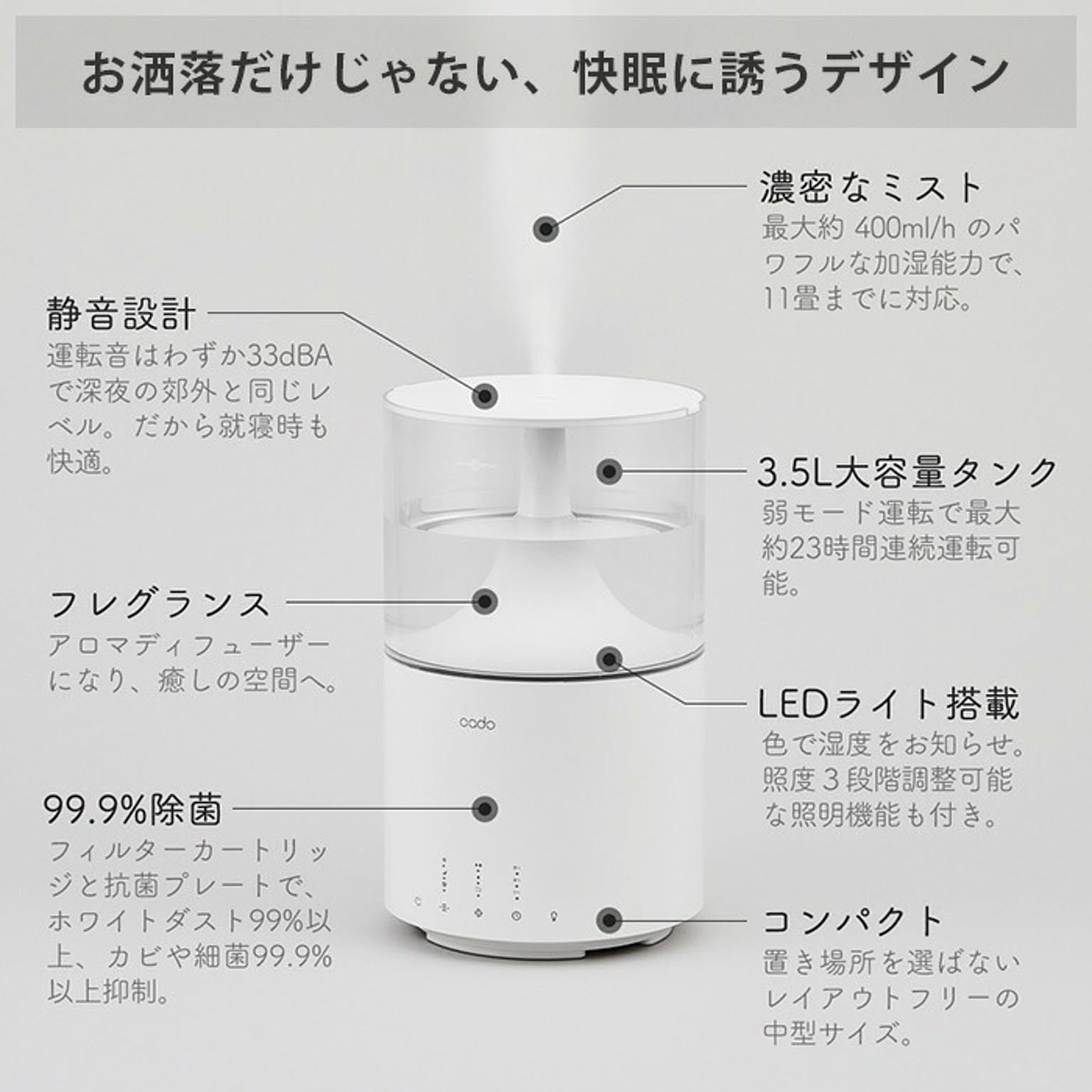 お洒落だけじゃない、快眠に誘うデザイン

濃密なミスト
最大約 400ml/h のパワフルな加湿能力で、11畳までに対応。

静音設計
運転音はわずか33dBAで深夜の郊外と同じレベル。だから就寝時も快適。

3.5L大容量タンク
弱モード運転で最大約23時間連続運転可能。

フレグランス
アロマディフューザーになり、癒しの空間へ。

LEDライト搭載
色で湿度をお知らせ。照度３段階調整可能な照明機能も付き。

cado

99.9%除菌
フィルターカートリッジと抗菌プレートで、ホワイトダスト99%以上、カビや細菌99.9%以上抑制。

コンパクト
置き場所を選ばないレイアウトフリーの中型サイズ。