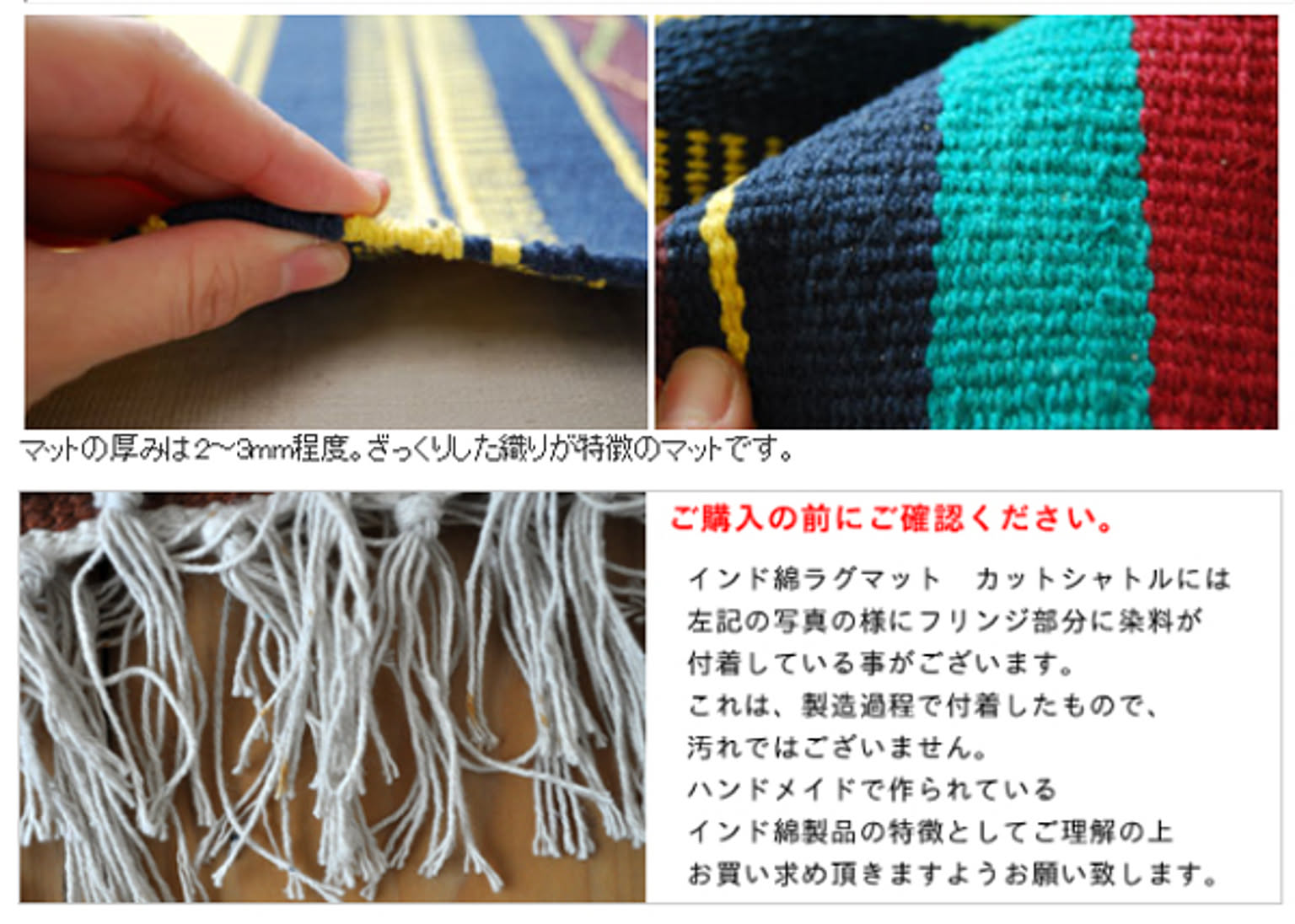 マットの厚みは2~3mm程度。ざっくりした織りが特徴のマットです。

ご購入の前にご確認ください。

インド綿ラグマット　カットシャトルには
左記の写真の様にフリンジ部分に染料が
付着している事がございます。
これは、製造過程で付着したもので、
汚れではございません。
ハンドメイドで作られている
インド綿製品の特徴としてご理解の上
お買い求め頂きますようお願い致します。