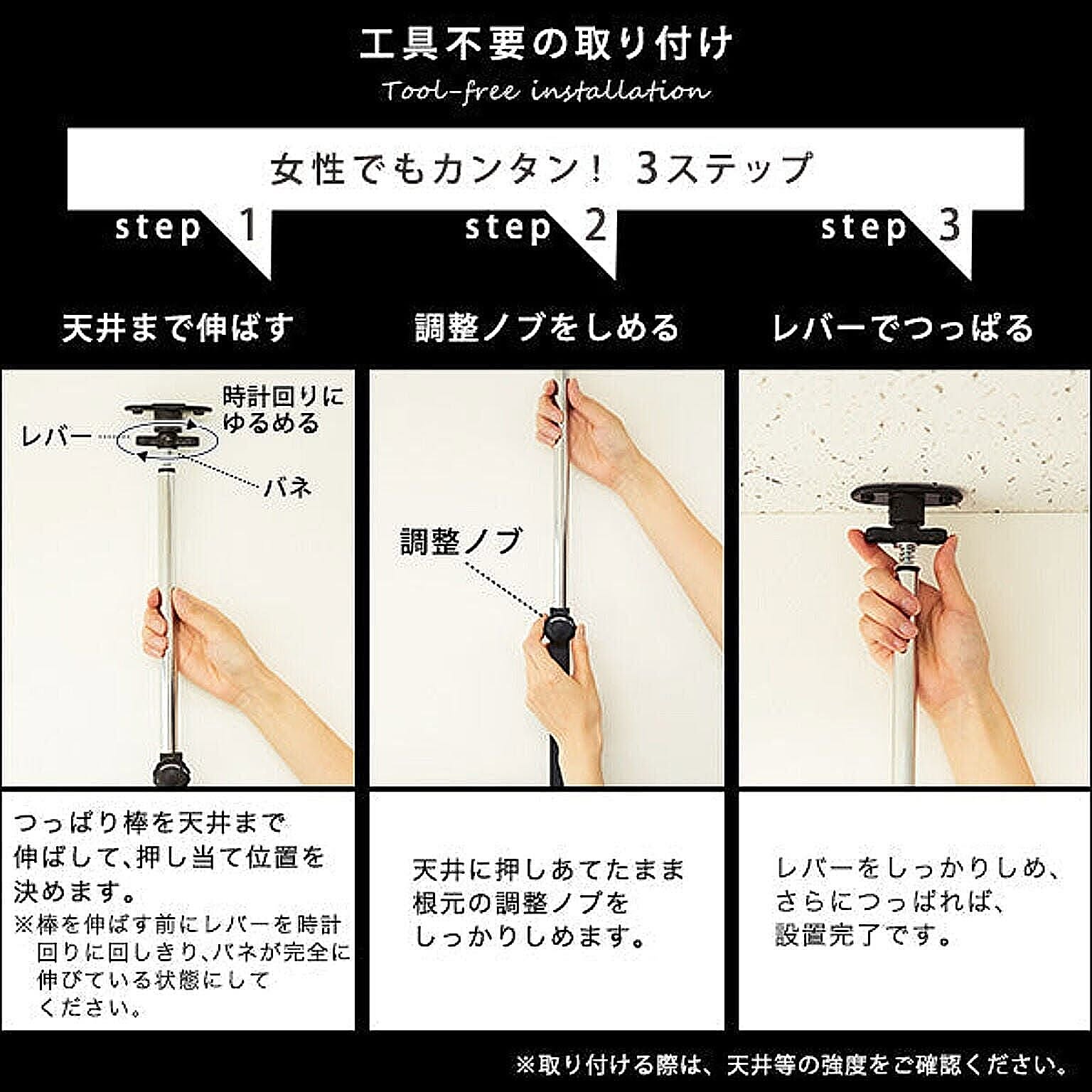 工具不要の取り付け

Tool-free installation

女性でもカンタン！ 3ステップ

step 1

天井まで伸ばす

時計回りにゆるめる

レバー

バネ

つっぱり棒を天井まで伸ばして、押し当て位置を決めます。

※棒を伸ばす前にレバーを時計回りに回しきり、バネが完全に伸びている状態にしてください。

step 2

調整ノブをしめる

調整ノブ

天井に押しあてたまま根元の調整ノブをしっかりしめます。

step 3

レバーでつっぱる

レバーをしっかりしめ、さらにつっぱれば、設置完了です。

※取り付ける際は、天井等の強度をご確認ください。