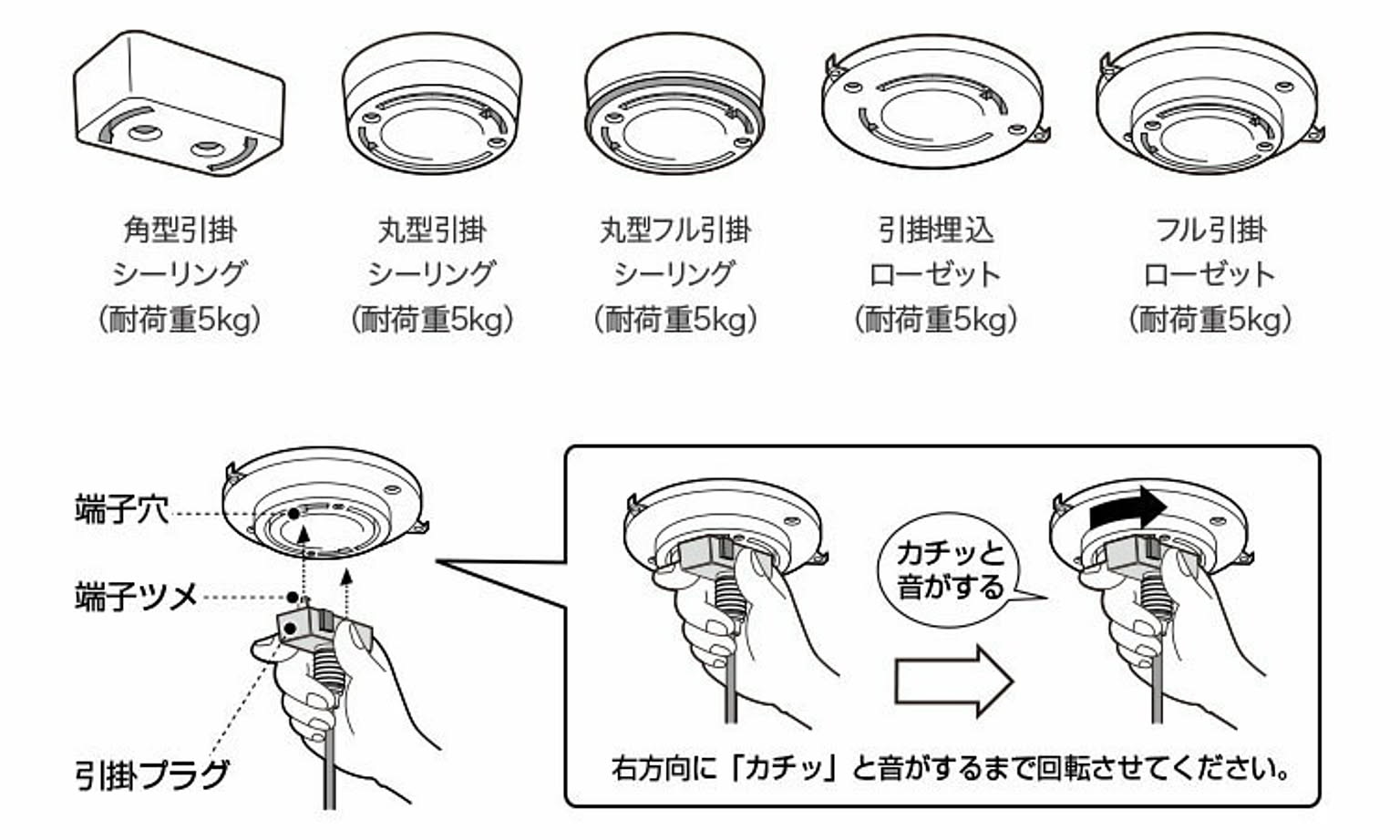 角型引掛
シーリング
(耐荷重5kg)

丸型引掛
シーリング
(耐荷重5kg)

丸型フル引掛
シーリング
(耐荷重5kg)

引掛埋込
ローゼット
(耐荷重5kg)

フル引掛
ローゼット
(耐荷重5kg)

端子穴

端子ツメ

引掛プラグ

カチッと
音がする

右方向に「カチッ」と音がするまで回転させてください。