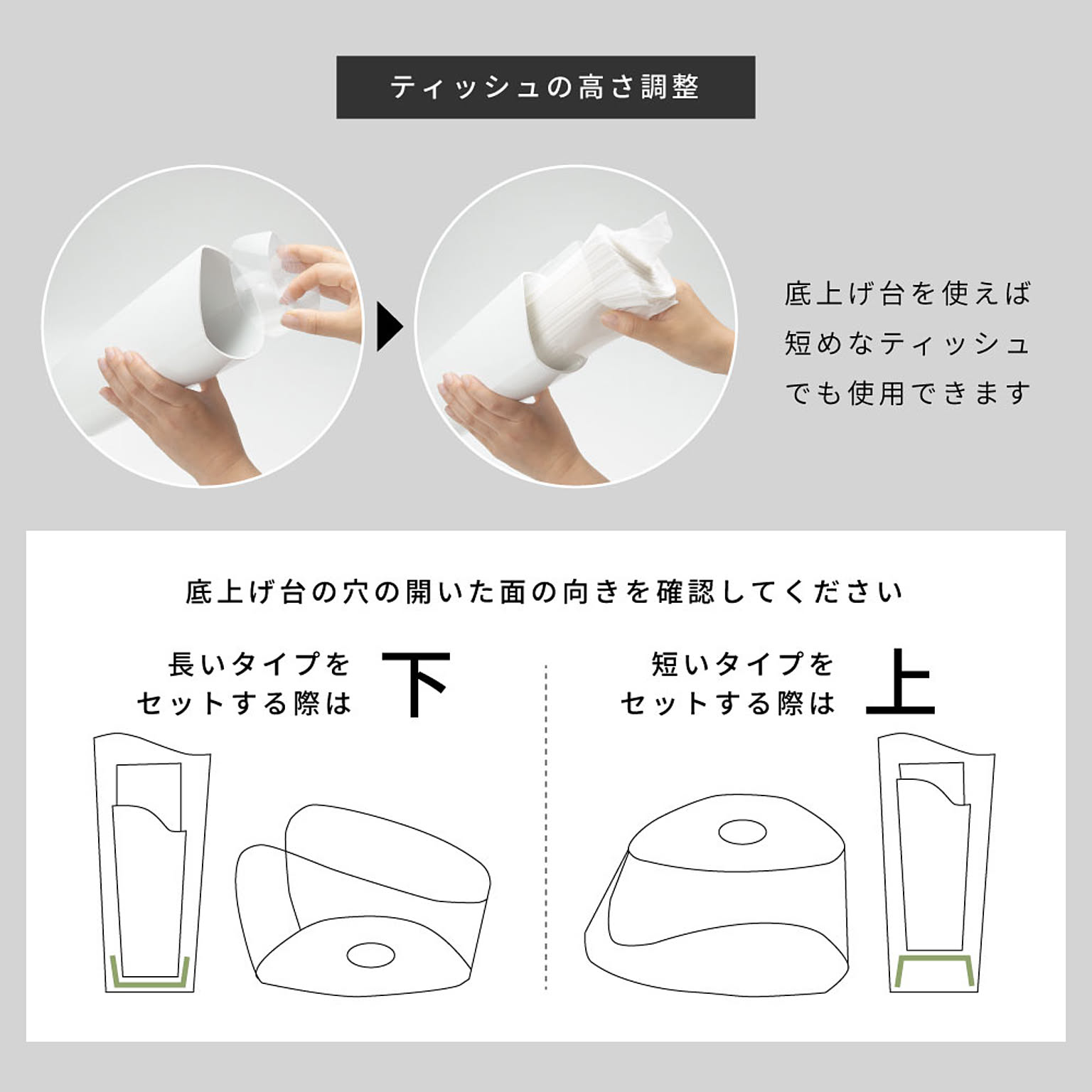 ティッシュの高さ調整

底上げ台を使えば
短めなティッシュ
でも使用できます

底上げ台の穴の開いた面の向きを確認してください

長いタイプを
セットする際は
下

短いタイプを
セットする際は
上