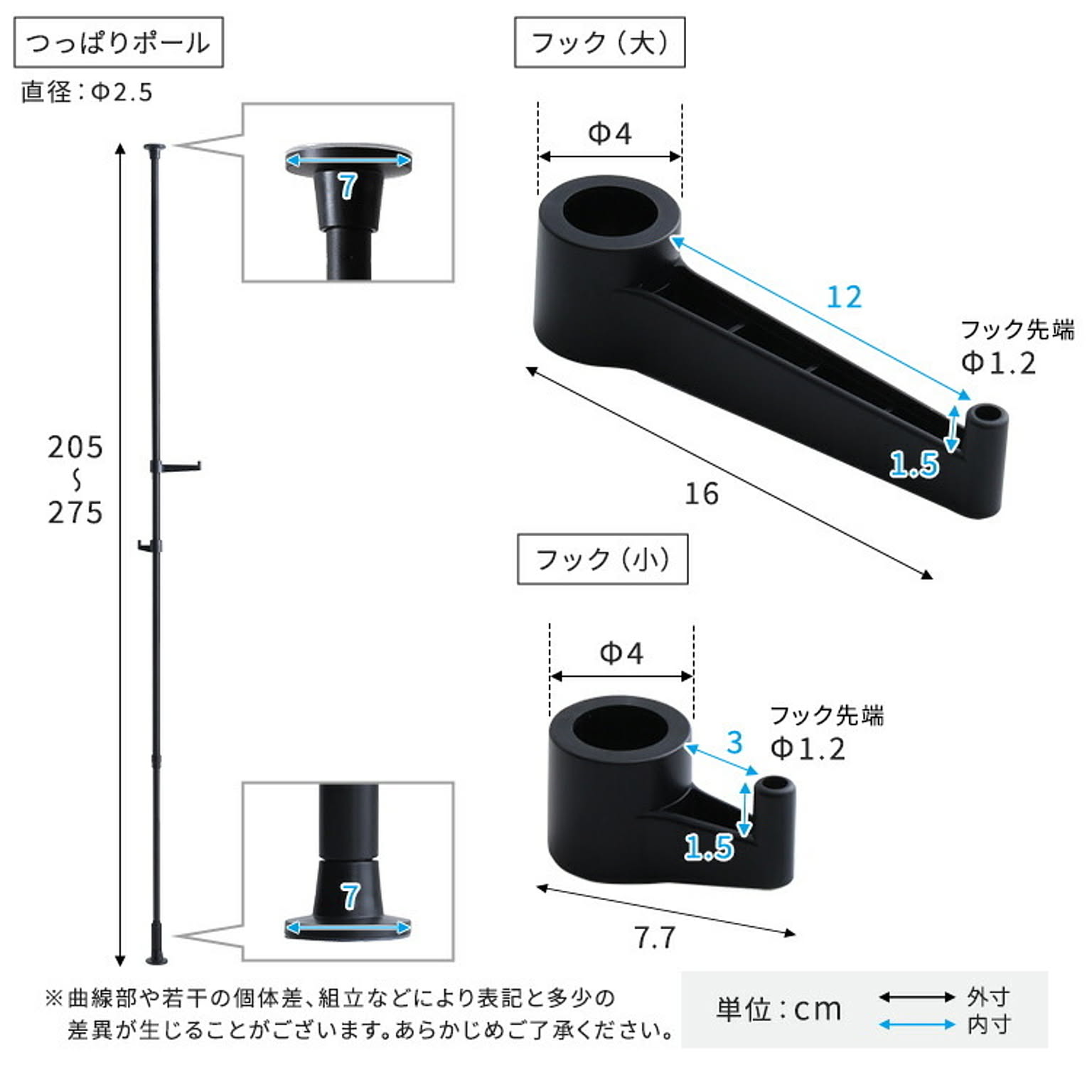 つっぱりポール

直径：Φ2.5

7

205
〜
275

7

フック（大）

Φ4

12

フック先端
Φ1.2

1.5

16

フック（小）

Φ4

フック先端
Φ1.2

3

1.5

7.7

※曲線部や若干の個体差、組立などにより表記と多少の差異が生じることがございます。あらかじめご了承ください。

単位：cm

外寸
内寸