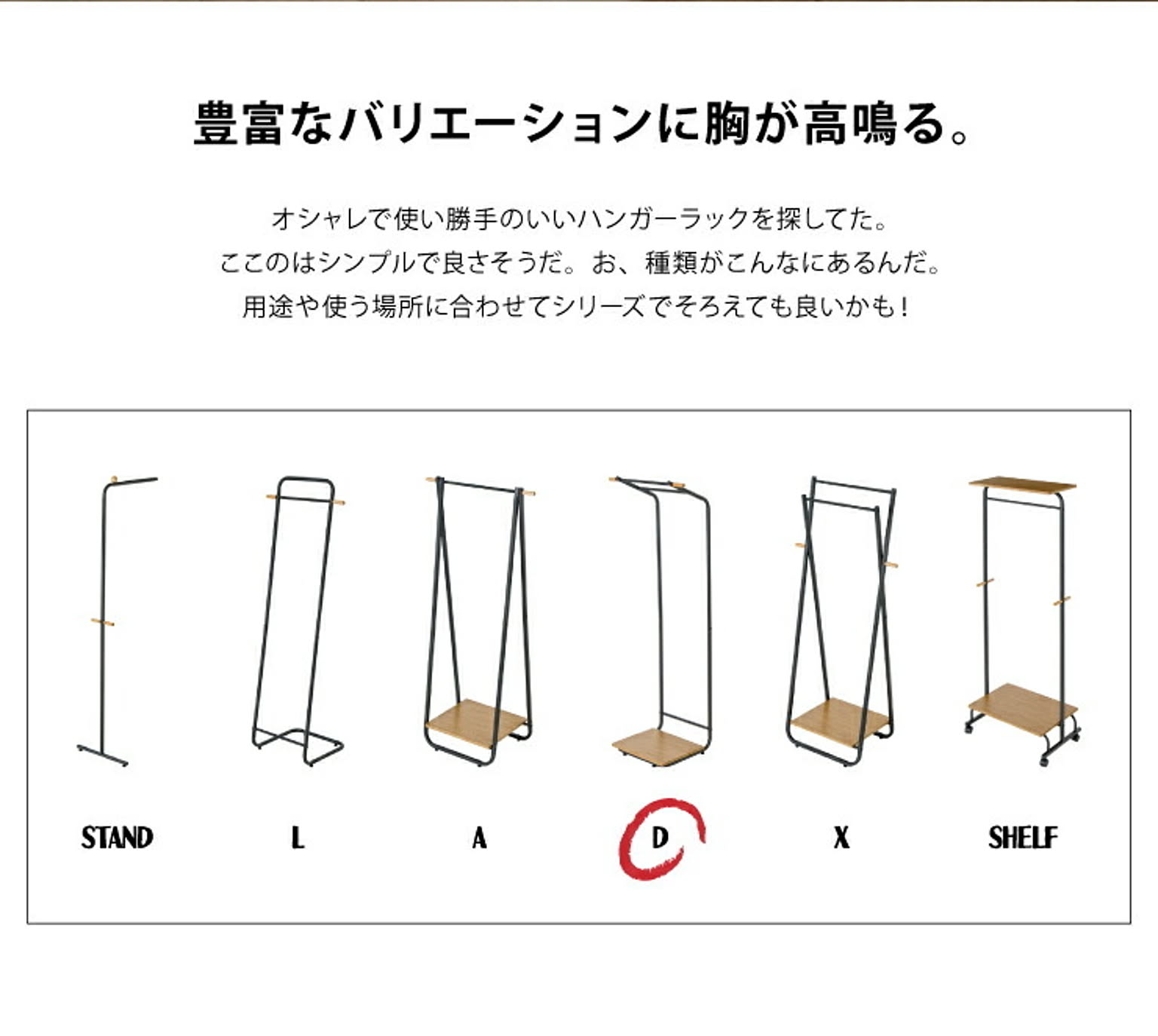 豊富なバリエーションに胸が高鳴る。

オシャレで使い勝手のいいハンガーラックを探してた。
ここのはシンプルで良さそうだ。お、種類がこんなにあるんだ。
用途や使う場所に合わせてシリーズでそろえても良いかも！

STAND

L

A

D

X

SHELF