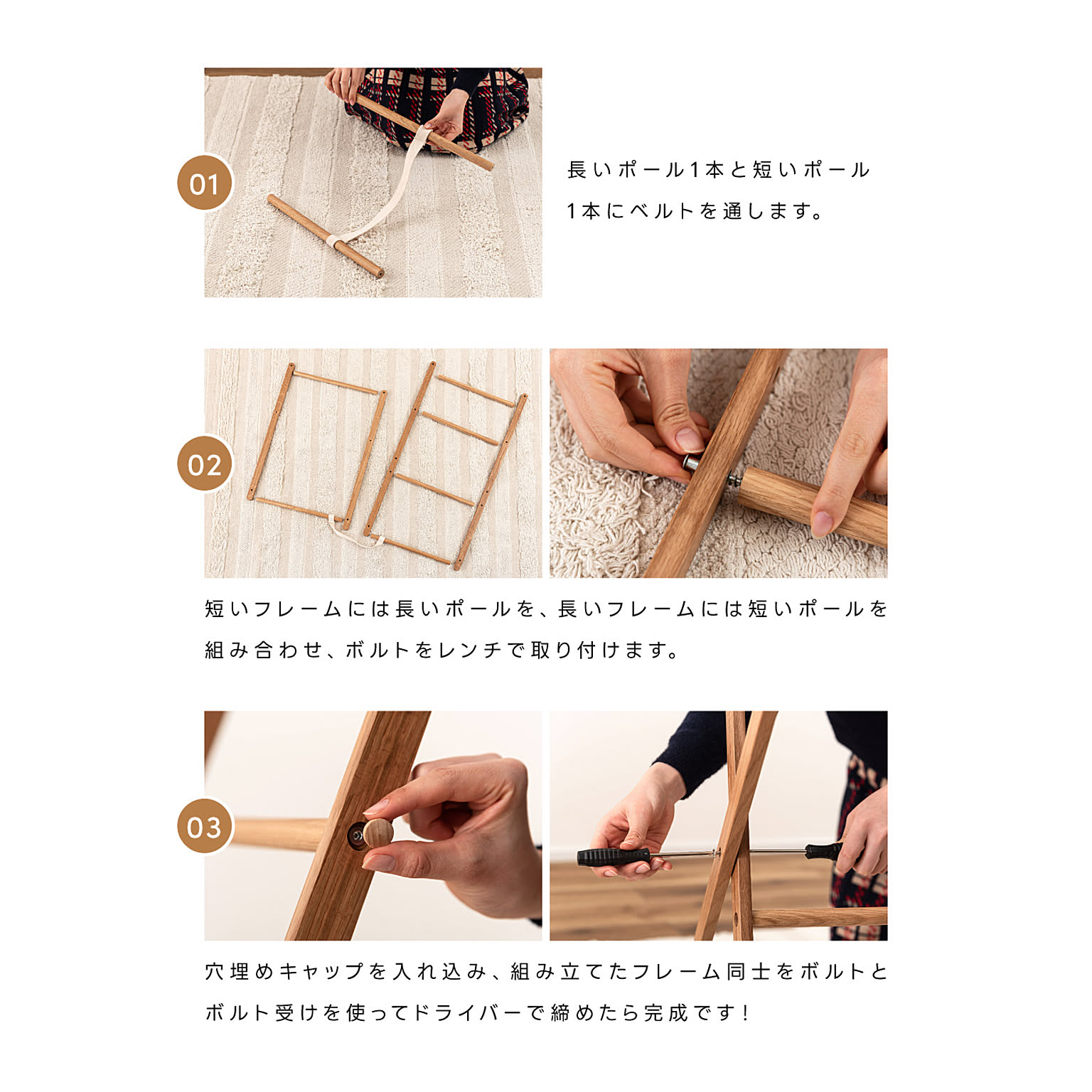 01

長いポール1本と短いポール1本にベルトを通します。

02

短いフレームには長いポールを、長いフレームには短いポールを組み合わせ、ボルトをレンチで取り付けます。

03

穴埋めキャップを入れ込み、組み立てたフレーム同士をボルトとボルト受けを使ってドライバーで締めたら完成です！