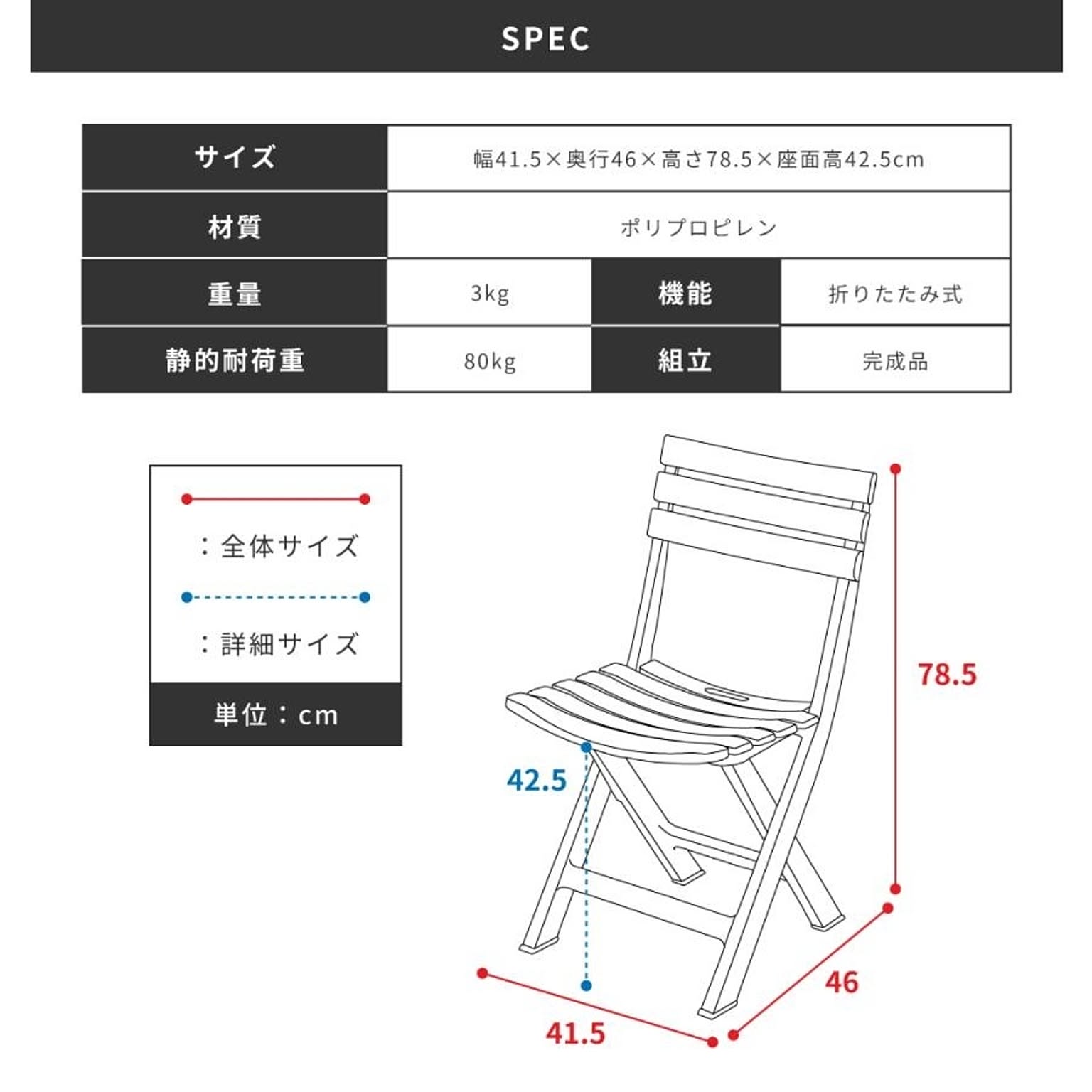 SPEC

| サイズ | 幅41.5×奥行46×高さ78.5×座面高42.5cm | | |
|---|---|---|---|
| 材質 | ポリプロピレン | | |
| 重量 | 3kg | 機能 | 折りたたみ式 |
| 静的耐荷重 | 80kg | 組立 | 完成品 |

：全体サイズ

：詳細サイズ

単位：cm

78.5

42.5

46

41.5