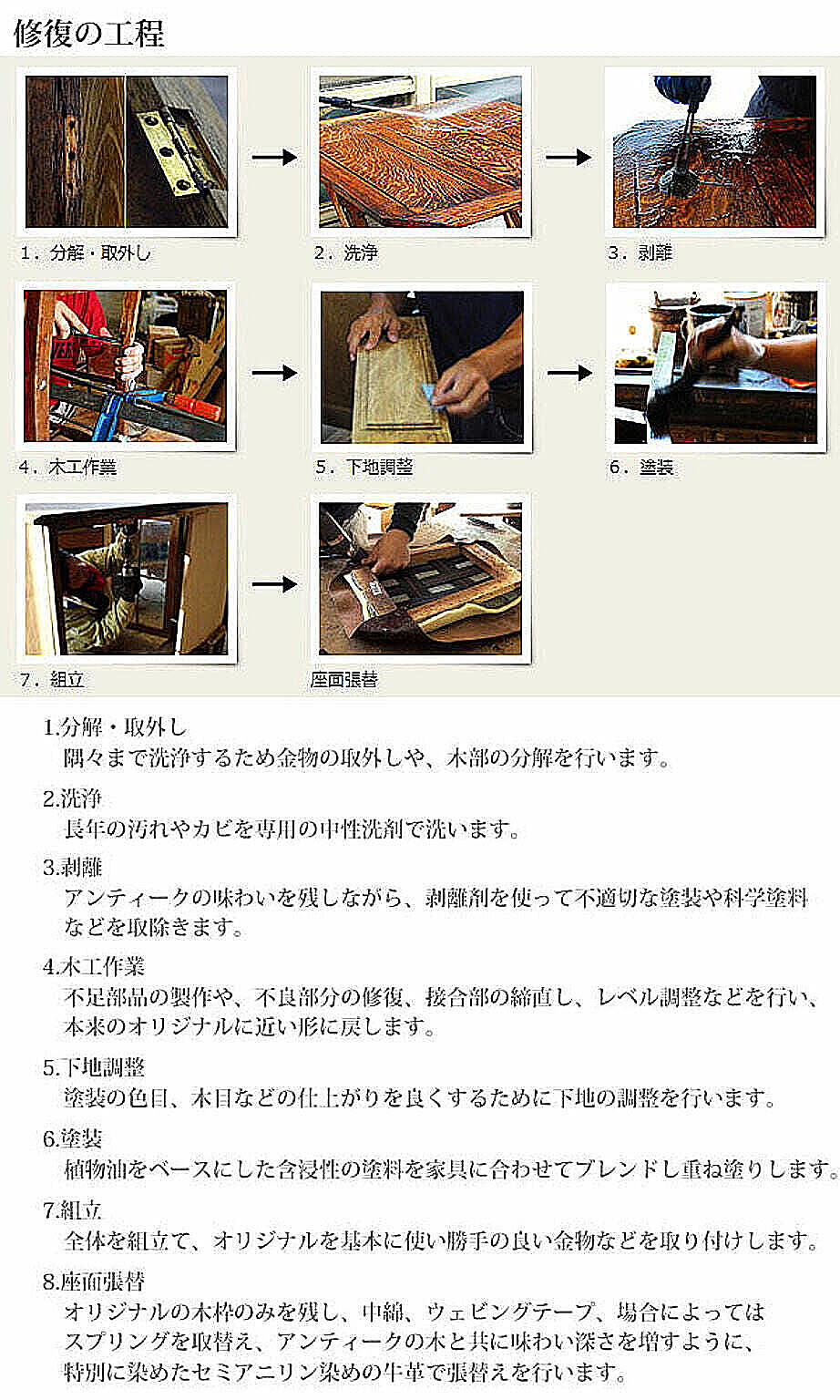 修復の工程

1．分解・取外し

2．洗浄

3．剥離

4．木工作業

5．下地調整

6．塗装

7．組立

座面張替

1.分解・取外し
隅々まで洗浄するため金物の取外しや、木部の分解を行います。

2.洗浄
長年の汚れやカビを専用の中性洗剤で洗います。

3.剥離
アンティークの味わいを残しながら、剥離剤を使って不適切な塗装や科学塗料などを取除きます。

4.木工作業
不足部品の製作や、不良部分の修復、接合部の締直し、レベル調整などを行い、本来のオリジナルに近い形に戻します。

5.下地調整
塗装の色目、木目などの仕上がりを良くするために下地の調整を行います。

6.塗装
植物油をベースにした含浸性の塗料を家具に合わせてブレンドし重ね塗りします。

7.組立
全体を組立て、オリジナルを基本に使い勝手の良い金物などを取り付けします。

8.座面張替
オリジナルの木枠のみを残し、中綿、ウェビングテープ、場合によってはスプリングを取替え、アンティークの木と共に味わい深さを増すように、特別に染めたセミアニリン染めの牛革で張替えを行います。