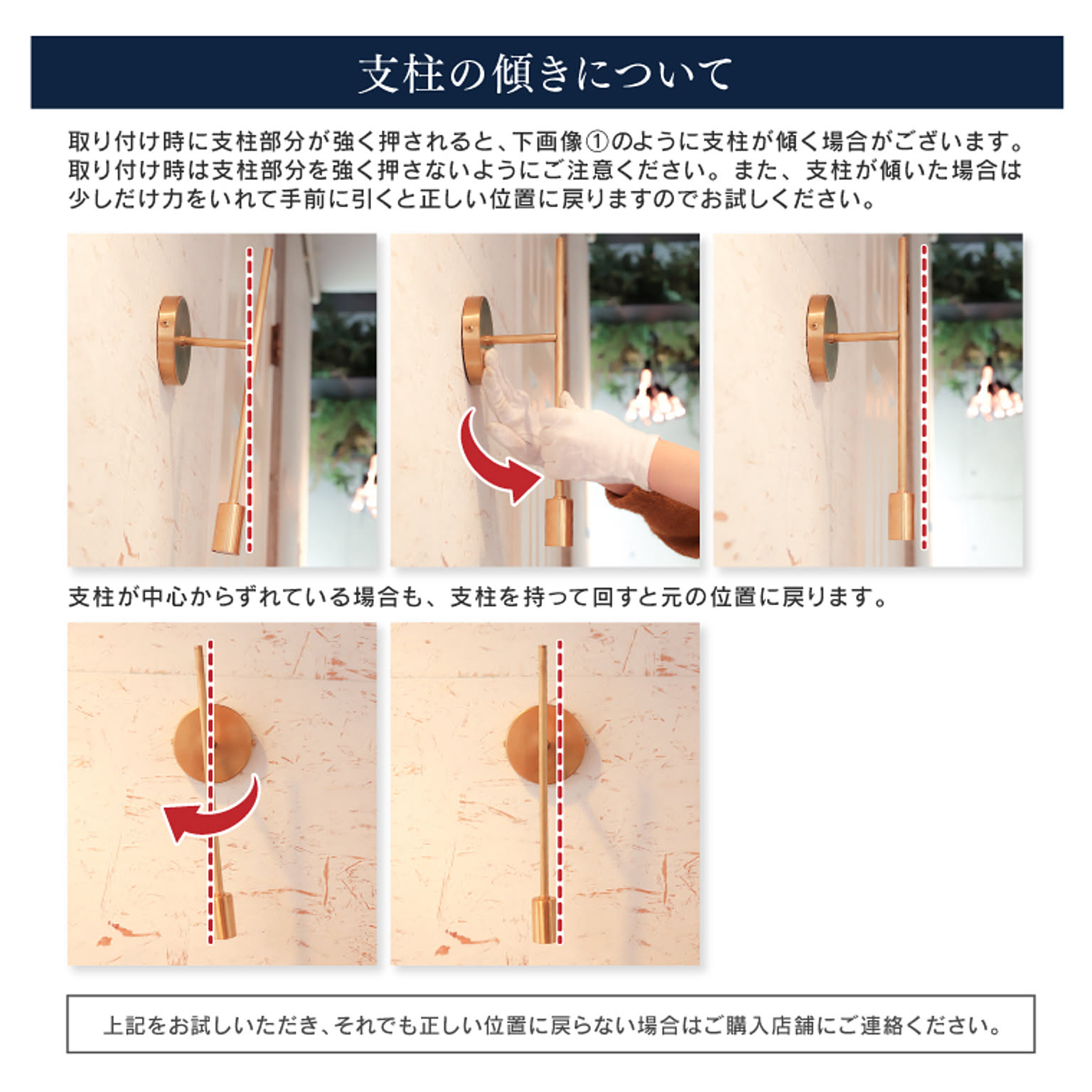 支柱の傾きについて

取り付け時に支柱部分が強く押されると、下画像①のように支柱が傾く場合がございます。取り付け時は支柱部分を強く押さないようにご注意ください。また、支柱が傾いた場合は少しだけ力をいれて手前に引くと正しい位置に戻りますのでお試しください。

支柱が中心からずれている場合も、支柱を持って回すと元の位置に戻ります。

上記をお試しいただき、それでも正しい位置に戻らない場合はご購入店舗にご連絡ください。