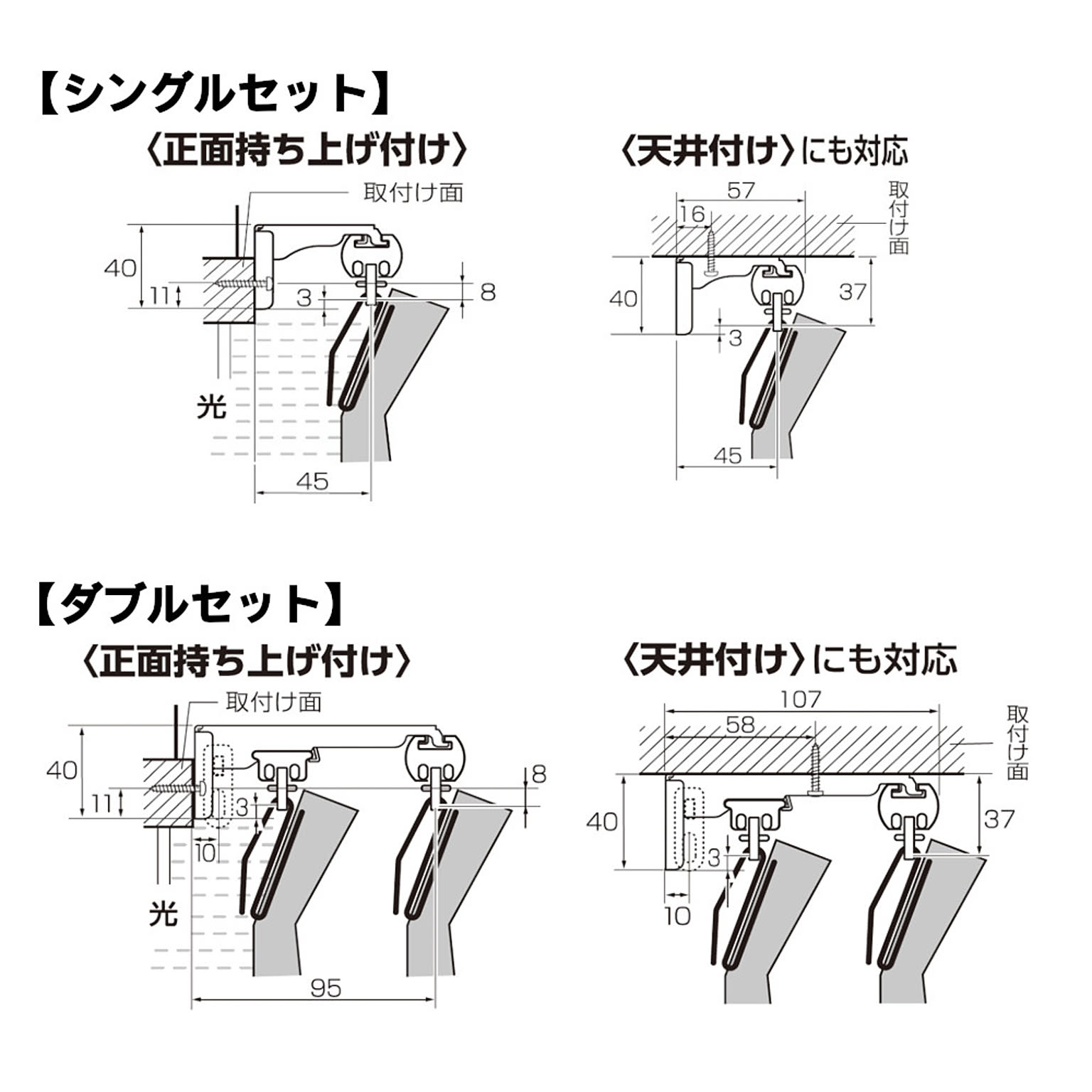 【シングルセット】

〈正面持ち上げ付け〉

取付け面

40

11

3

8

光

45

〈天井付け〉にも対応

57

16

取付け面

40

37

3

45

【ダブルセット】

〈正面持ち上げ付け〉

取付け面

40

11

3

8

10

光

95

〈天井付け〉にも対応

107

58

取付け面

40

37

3

10