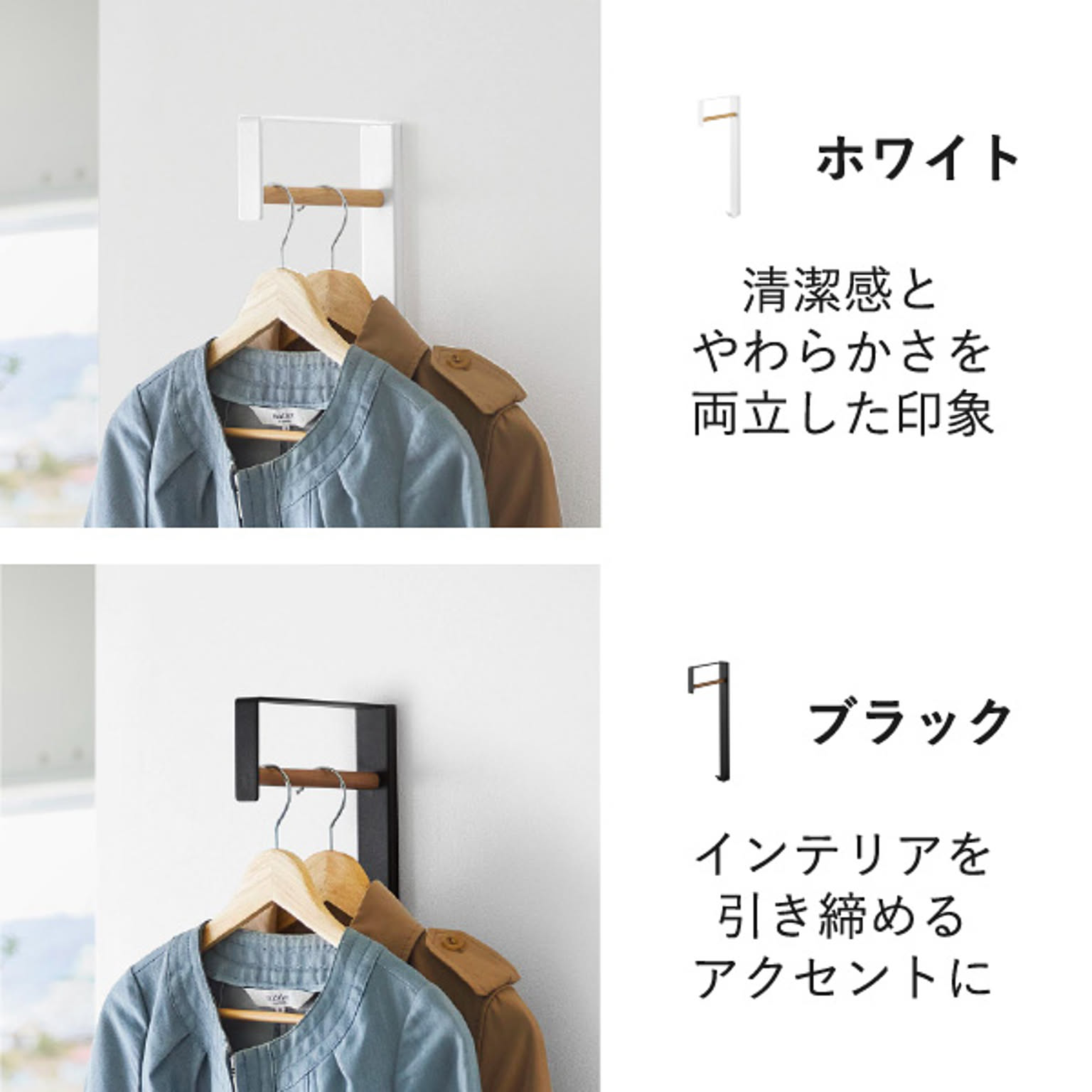 ホワイト

清潔感と
やわらかさを
両立した印象

ブラック

インテリアを
引き締める
アクセントに