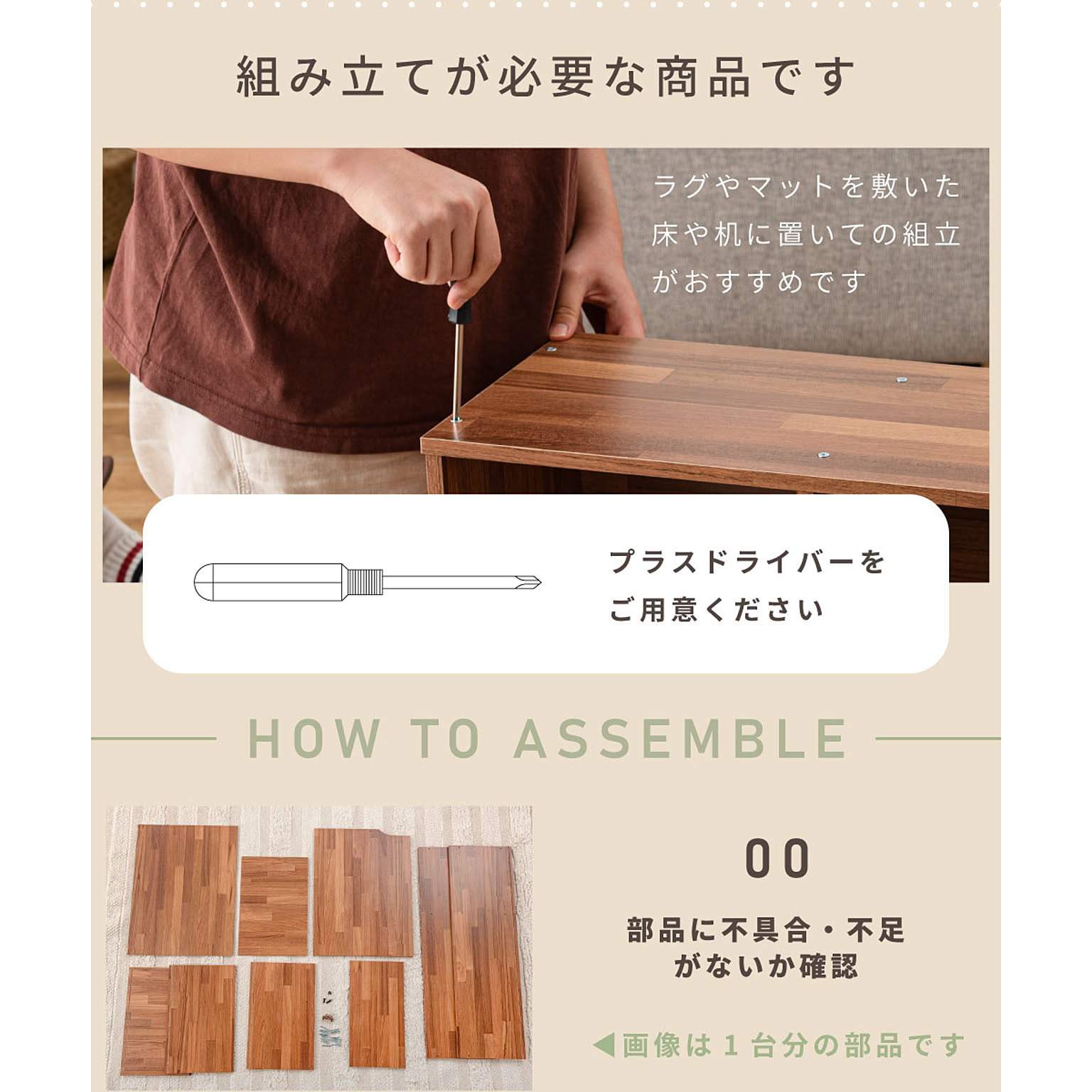 組み立てが必要な商品です

ラグやマットを敷いた床や机に置いての組立がおすすめです

プラスドライバーをご用意ください

HOW TO ASSEMBLE

00

部品に不具合・不足がないか確認

◀画像は1台分の部品です