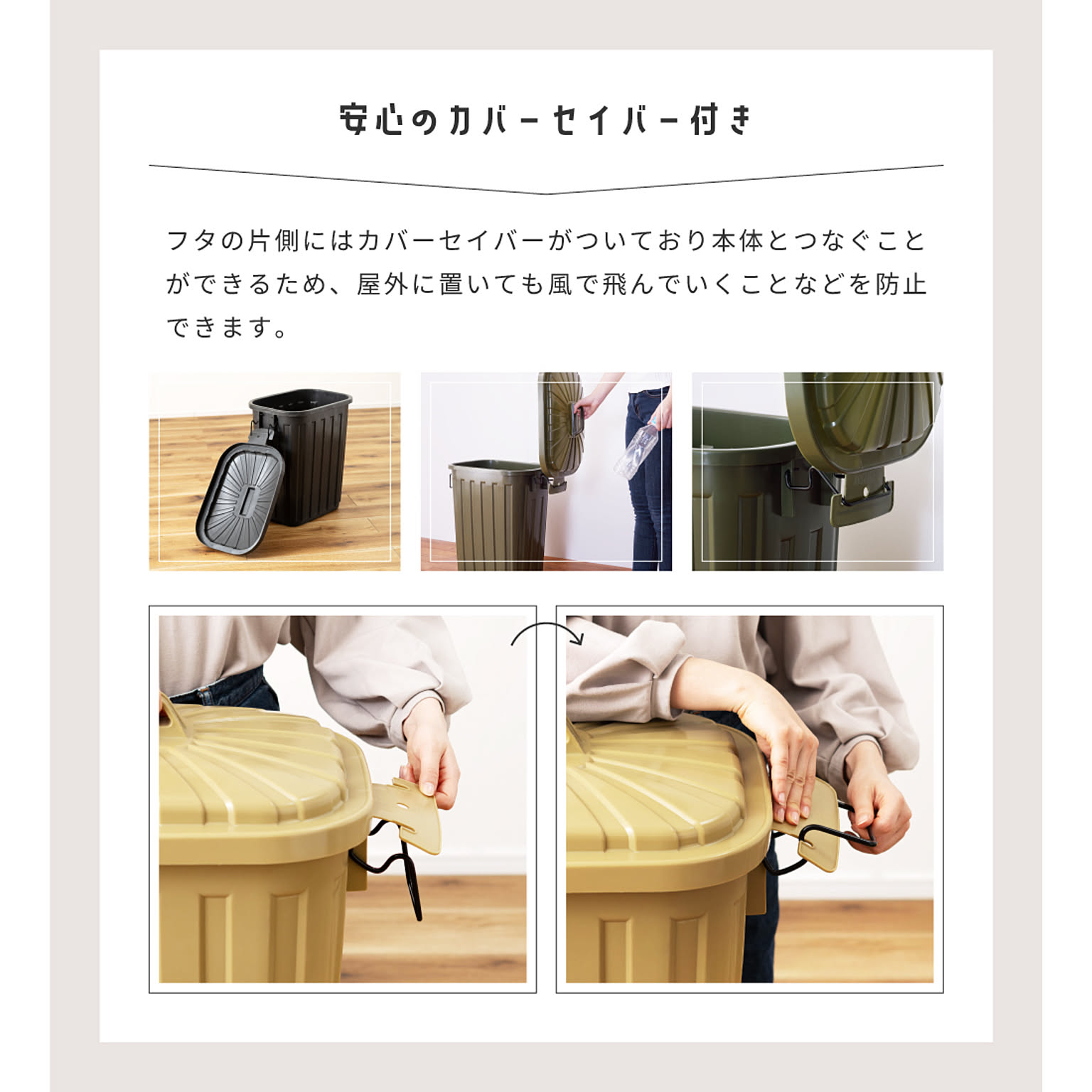 安心のカバーセイバー付き

フタの片側にはカバーセイバーがついており本体とつなぐことができるため、屋外に置いても風で飛んでいくことなどを防止できます。