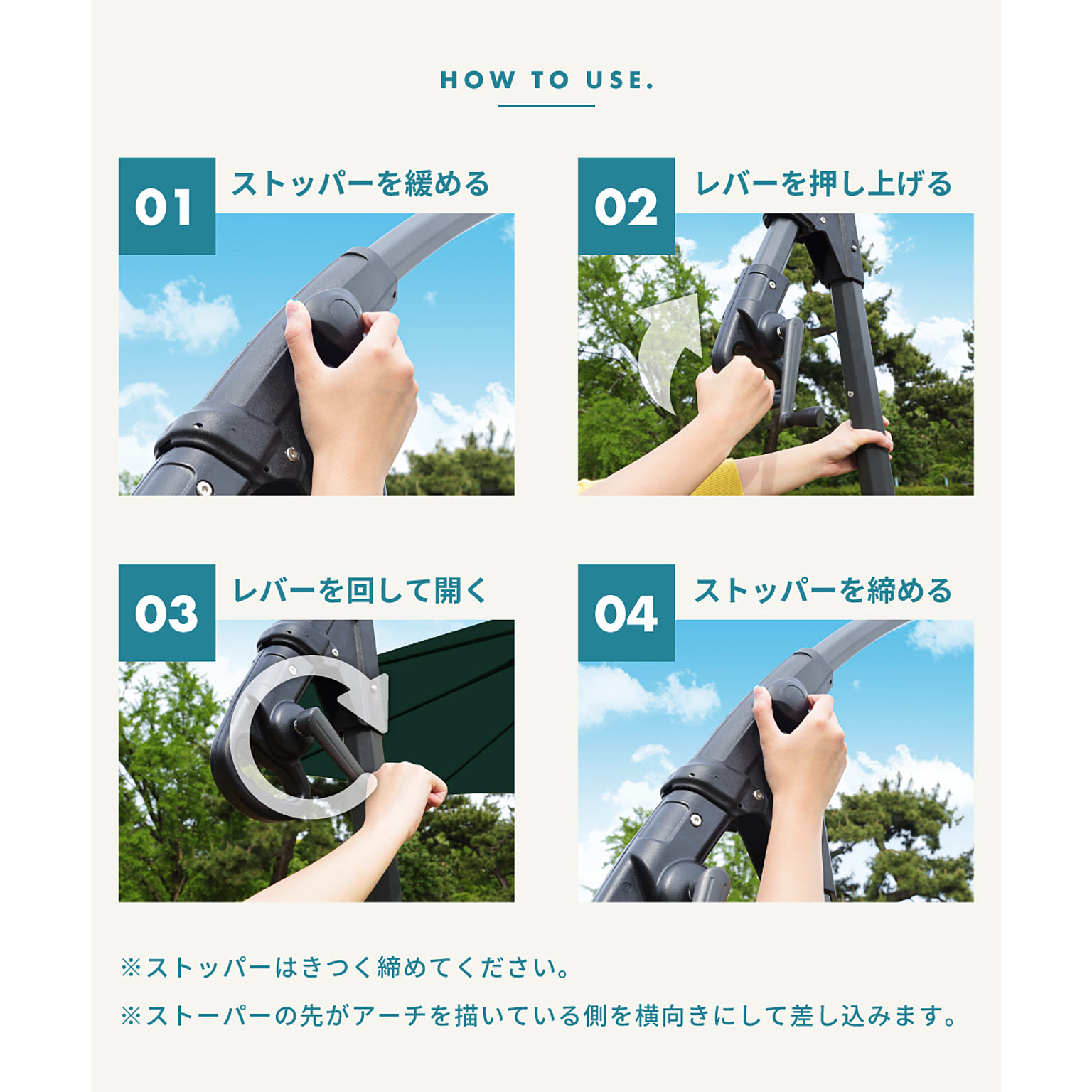 HOW TO USE.

01
ストッパーを緩める

02
レバーを押し上げる

03
レバーを回して開く

04
ストッパーを締める

※ストッパーはきつく締めてください。
※ストーパーの先がアーチを描いている側を横向きにして差し込みます。