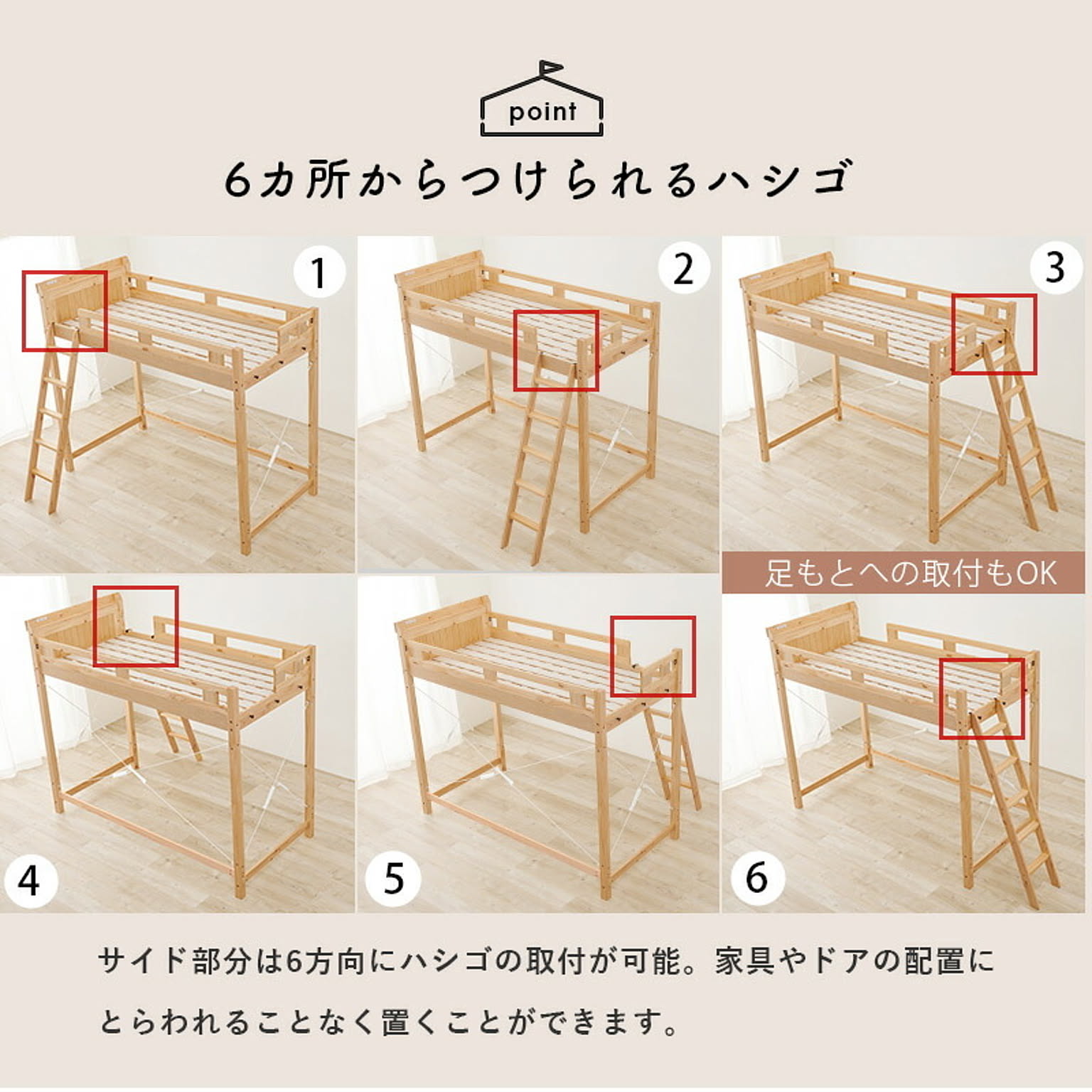 point

6カ所からつけられるハシゴ

1

2

3

足もとへの取付もOK

4

5

6

サイド部分は6方向にハシゴの取付が可能。家具やドアの配置にとらわれることなく置くことができます。