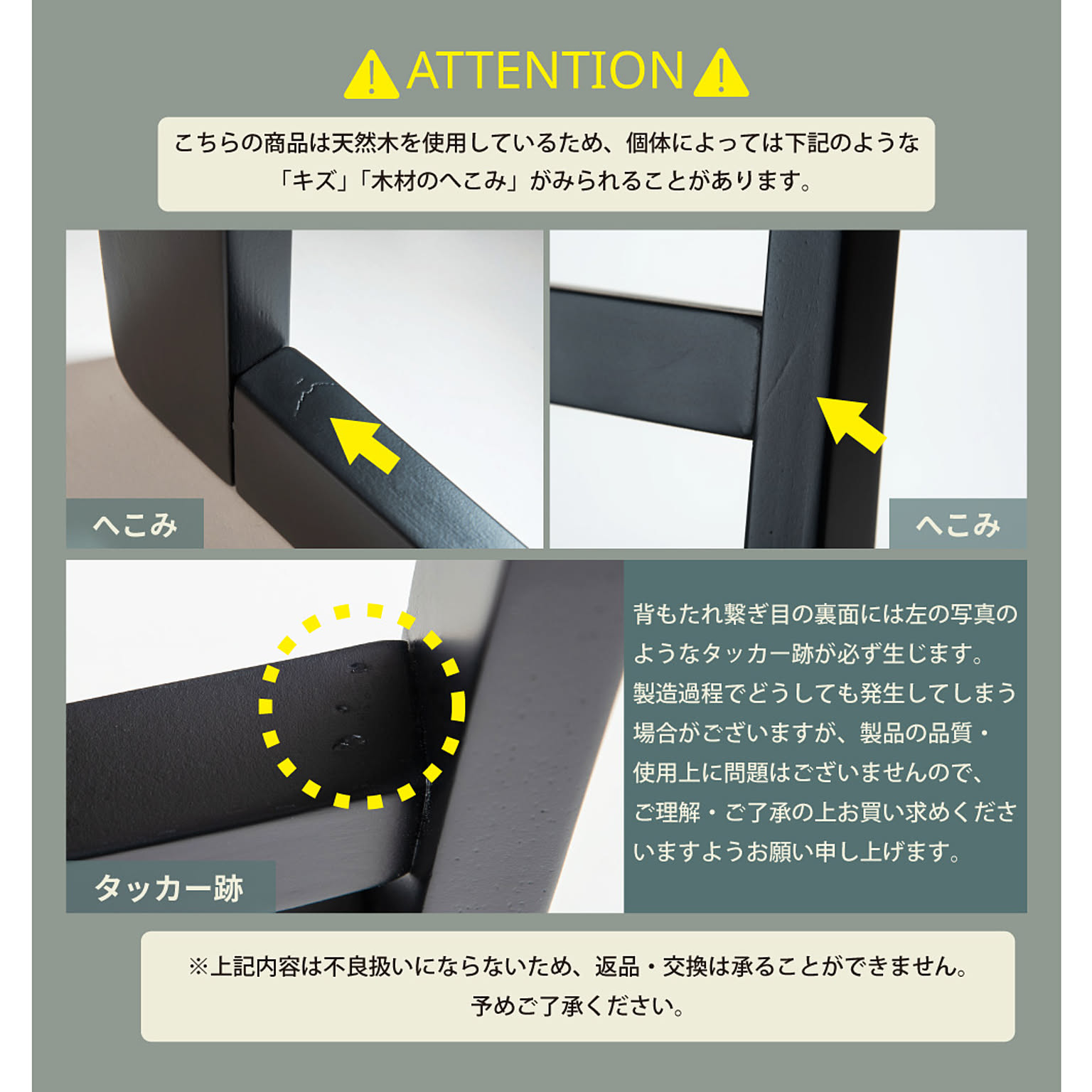 ATTENTION

こちらの商品は天然木を使用しているため、個体によっては下記のような「キズ」「木材のへこみ」がみられることがあります。

へこみ

へこみ

タッカー跡

背もたれ繋ぎ目の裏面には左の写真のようなタッカー跡が必ず生じます。製造過程でどうしても発生してしまう場合がございますが、製品の品質・使用上に問題はございませんので、ご理解・ご了承の上お買い求めくださいますようお願い申し上げます。

※上記内容は不良扱いにならないため、返品・交換は承ることができません。予めご了承ください。