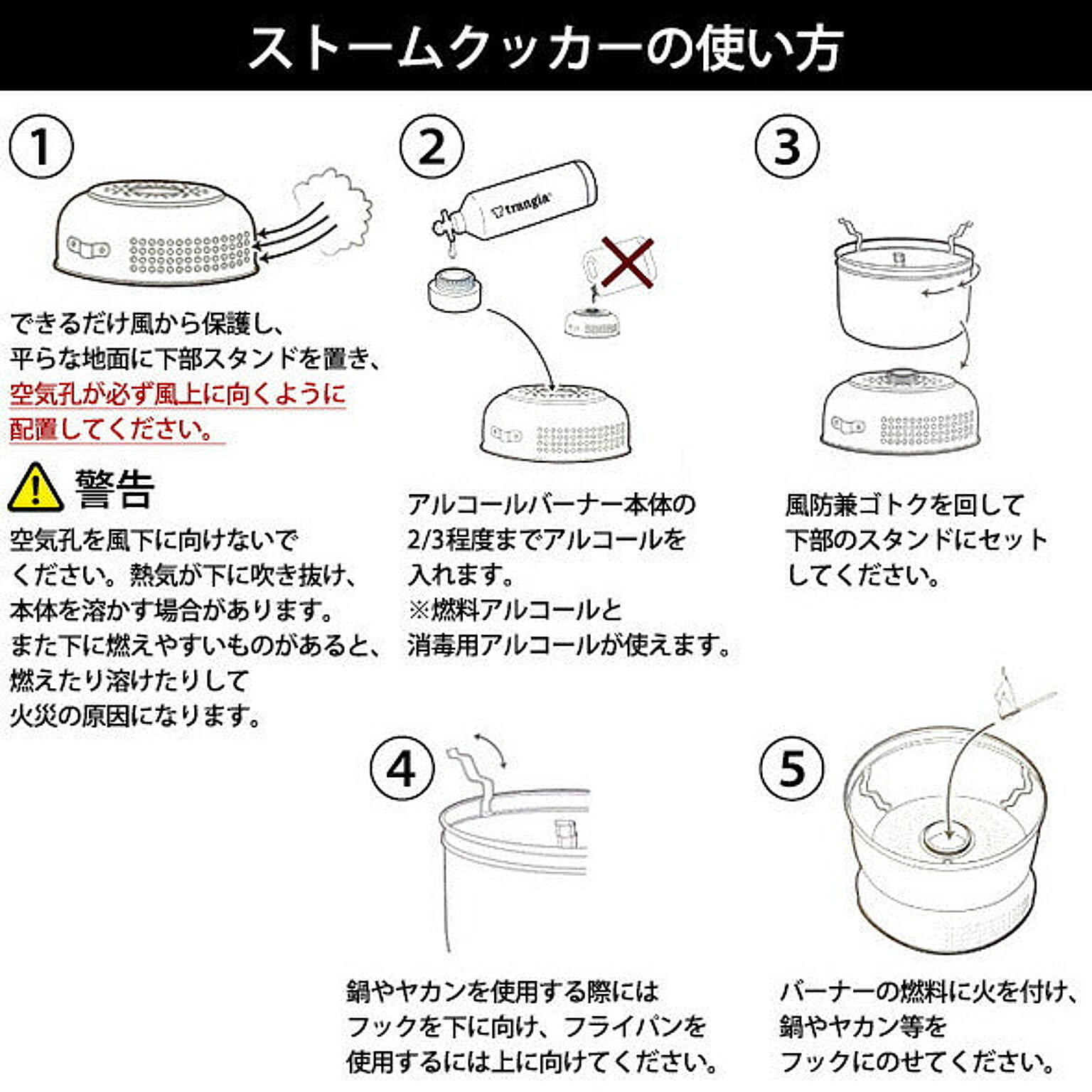 ストームクッカーの使い方

1

できるだけ風から保護し、平らな地面に下部スタンドを置き、空気孔が必ず風上に向くように配置してください。

警告

空気孔を風下に向けないでください。熱気が下に吹き抜け、本体を溶かす場合があります。また下に燃えやすいものがあると、燃えたり溶けたりして火災の原因になります。

2

trangia

アルコールバーナー本体の2/3程度までアルコールを入れます。
※燃料アルコールと消毒用アルコールが使えます。

3

風防兼ゴトクを回して下部のスタンドにセットしてください。

4

鍋やヤカンを使用する際にはフックを下に向け、フライパンを使用するには上に向けてください。

5

バーナーの燃料に火を付け、鍋やヤカン等をフックにのせてください。