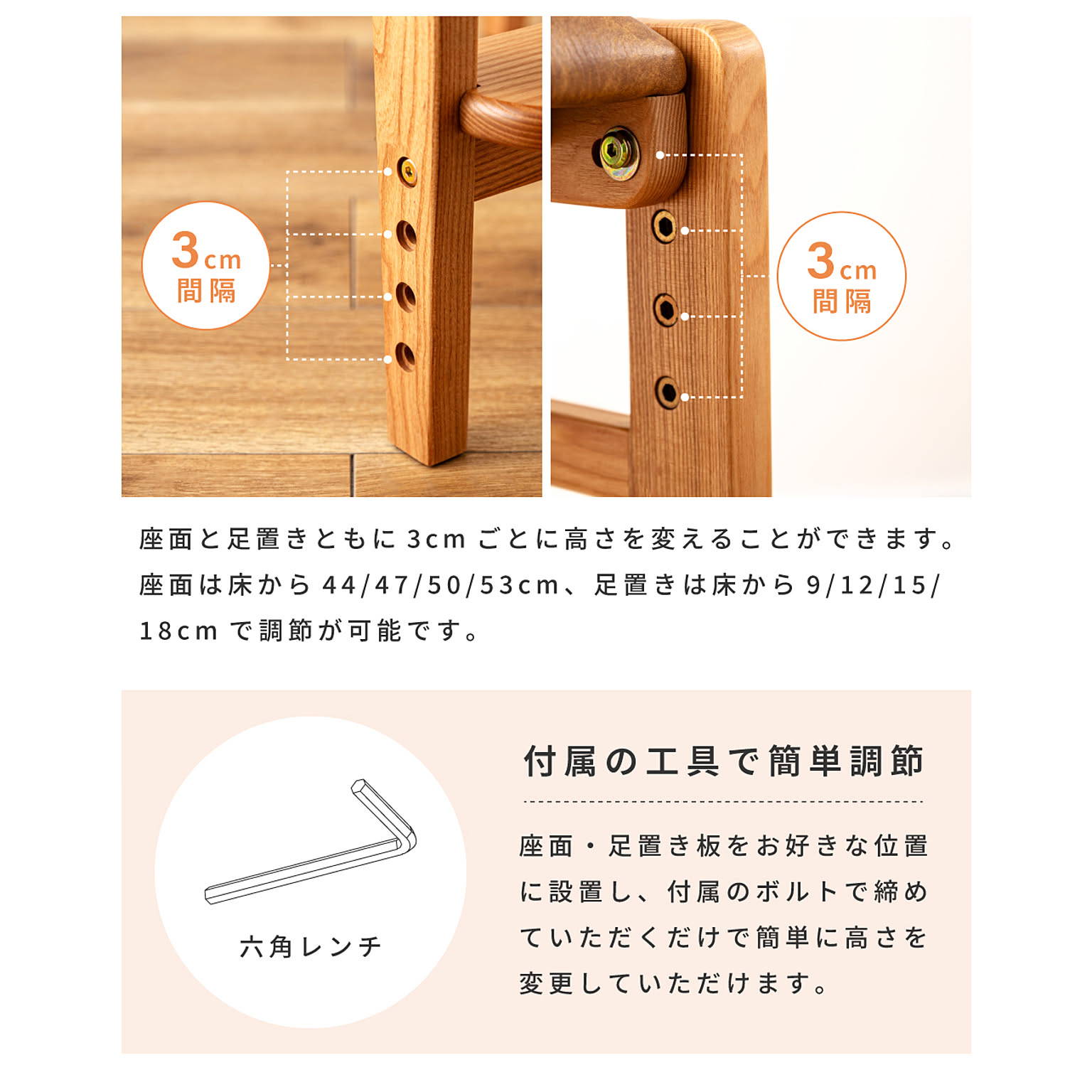 3cm
間隔

3cm
間隔

座面と足置きともに3cmごとに高さを変えることができます。座面は床から44/47/50/53cm、足置きは床から9/12/15/18cmで調節が可能です。

六角レンチ

付属の工具で簡単調節

座面・足置き板をお好きな位置に設置し、付属のボルトで締めていただくだけで簡単に高さを変更していただけます。