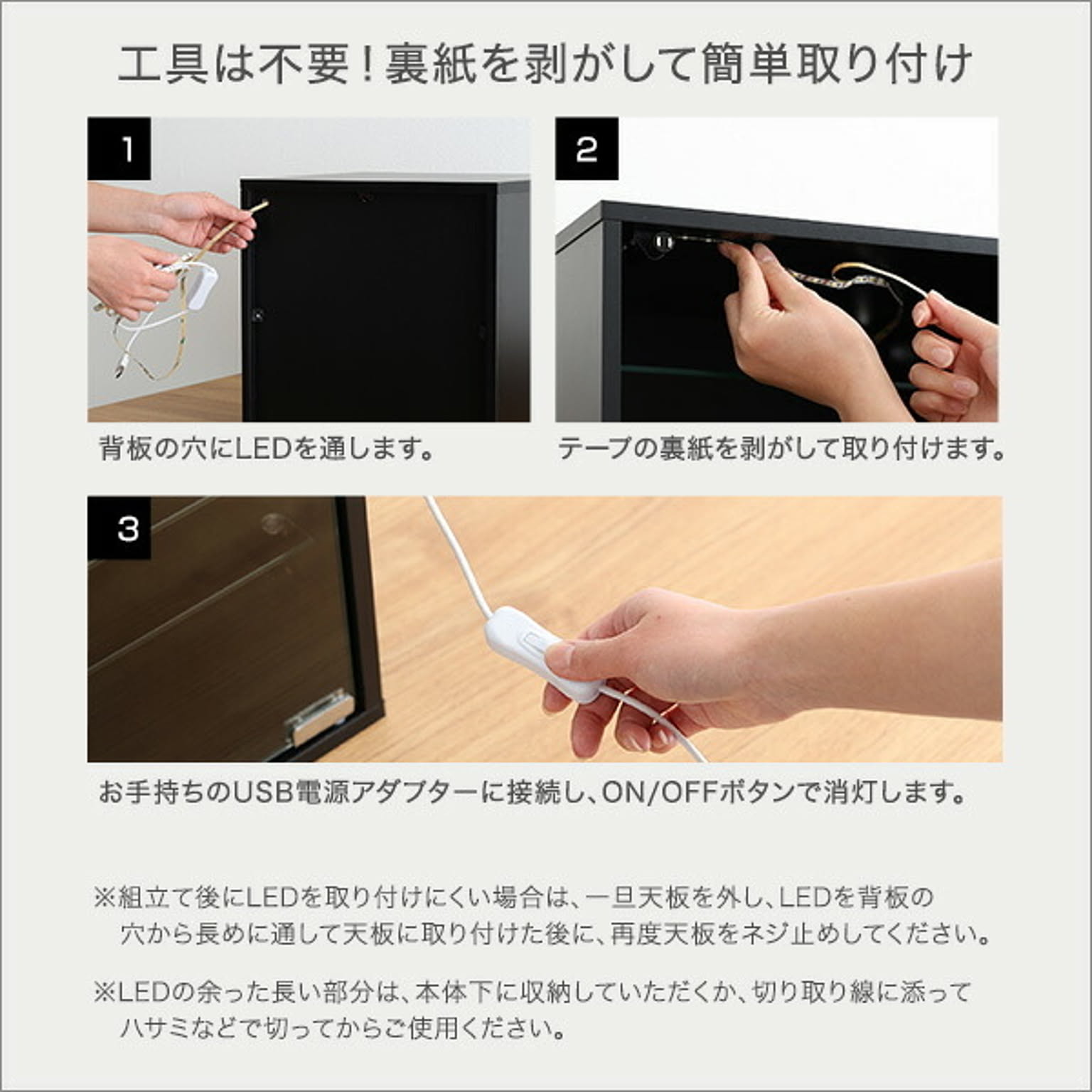 工具は不要！裏紙を剥がして簡単取り付け

1

背板の穴にLEDを通します。

2

テープの裏紙を剥がして取り付けます。

3

お手持ちのUSB電源アダプターに接続し、ON/OFFボタンで消灯します。

※組立て後にLEDを取り付けにくい場合は、一旦天板を外し、LEDを背板の穴から長めに通して天板に取り付けた後に、再度天板をネジ止めしてください。

※LEDの余った長い部分は、本体下に収納していただくか、切り取り線に添ってハサミなどで切ってからご使用ください。