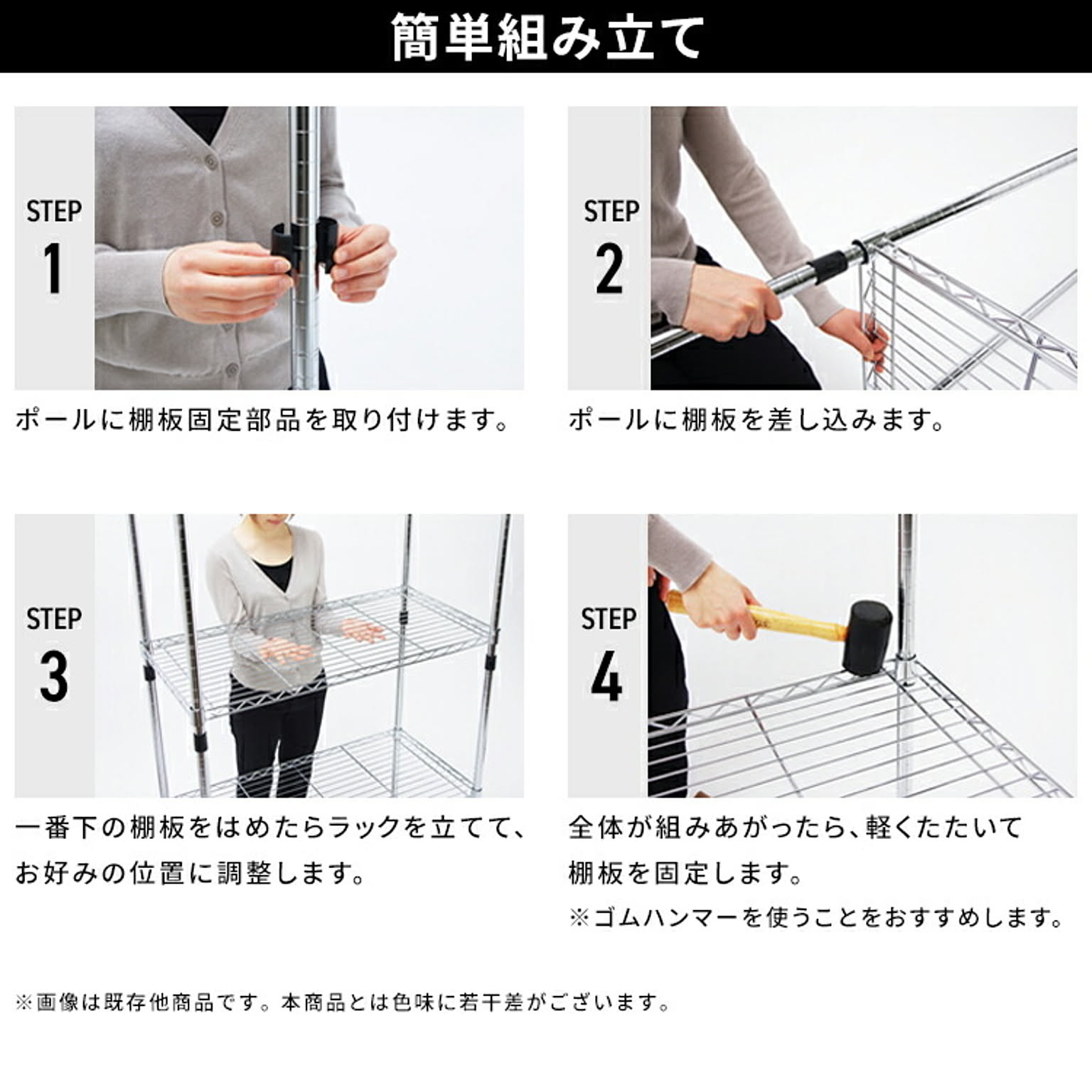 簡単組み立て

STEP 1

ポールに棚板固定部品を取り付けます。

STEP 2

ポールに棚板を差し込みます。

STEP 3

一番下の棚板をはめたらラックを立てて、お好みの位置に調整します。

STEP 4

全体が組みあがったら、軽くたたいて棚板を固定します。
※ゴムハンマーを使うことをおすすめします。

※画像は既存他商品です。本商品とは色味に若干差がございます。