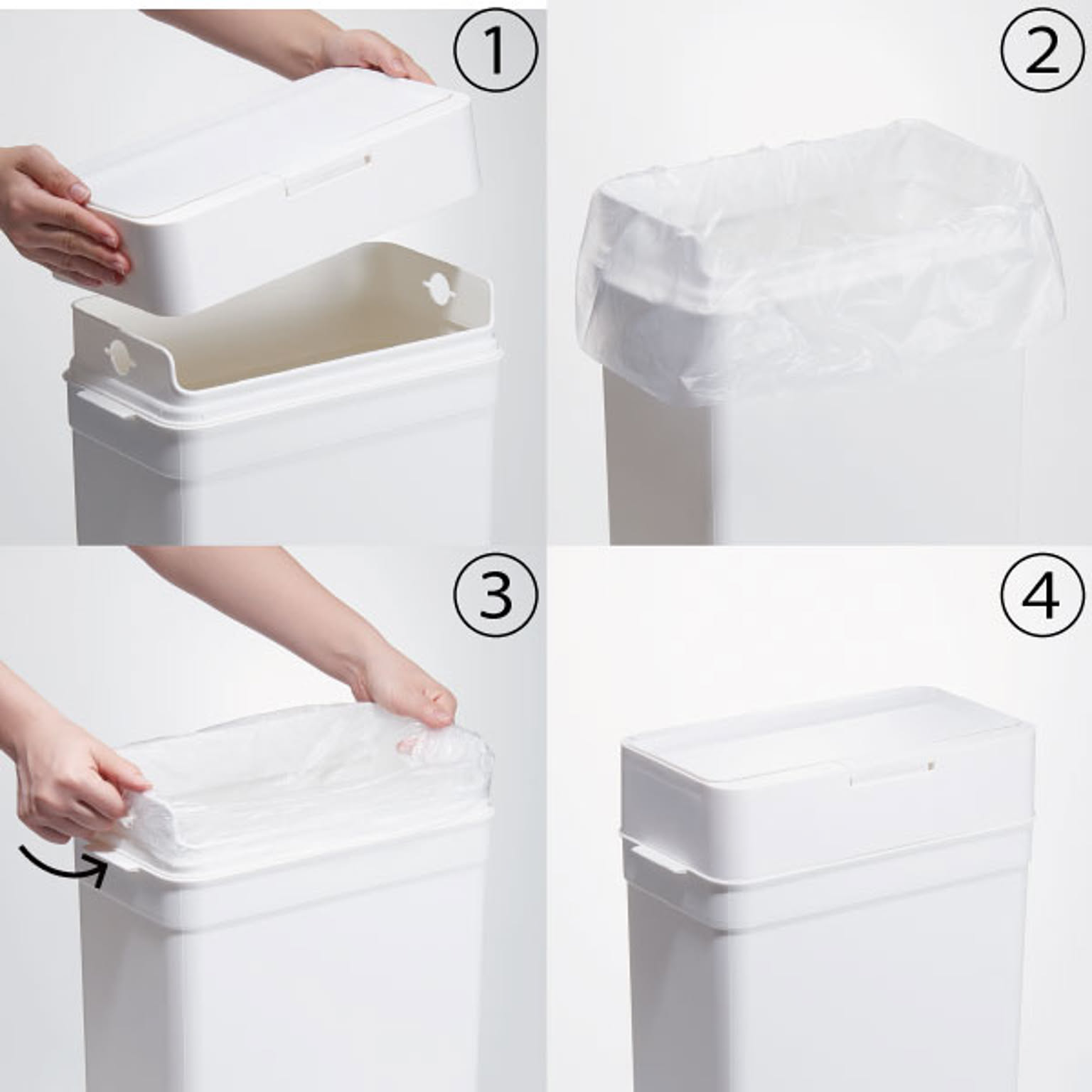 ①
②
③
④