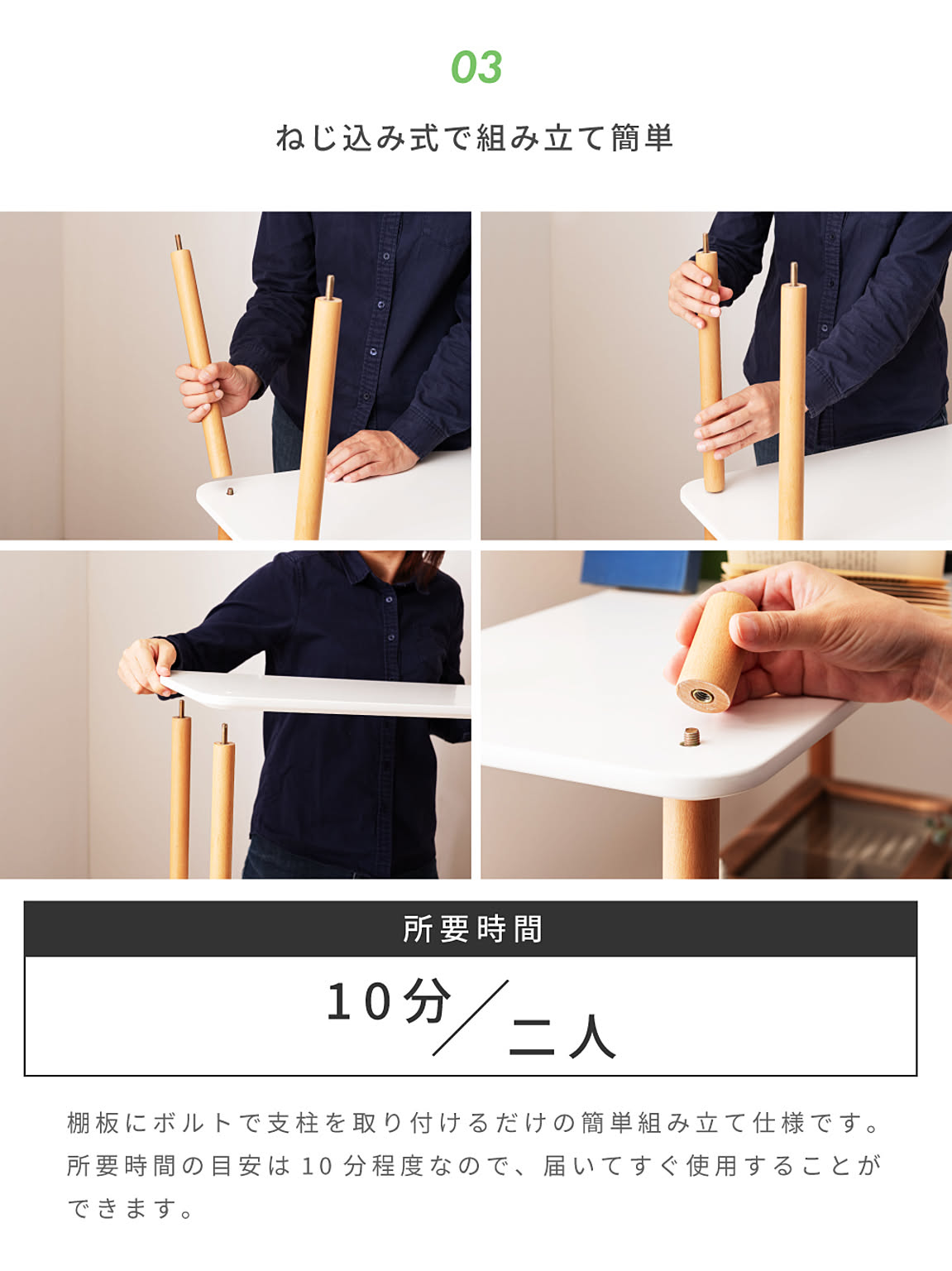 03

ねじ込み式で組み立て簡単

所要時間

10分／二人

棚板にボルトで支柱を取り付けるだけの簡単組み立て仕様です。所要時間の目安は10分程度なので、届いてすぐ使用することができます。