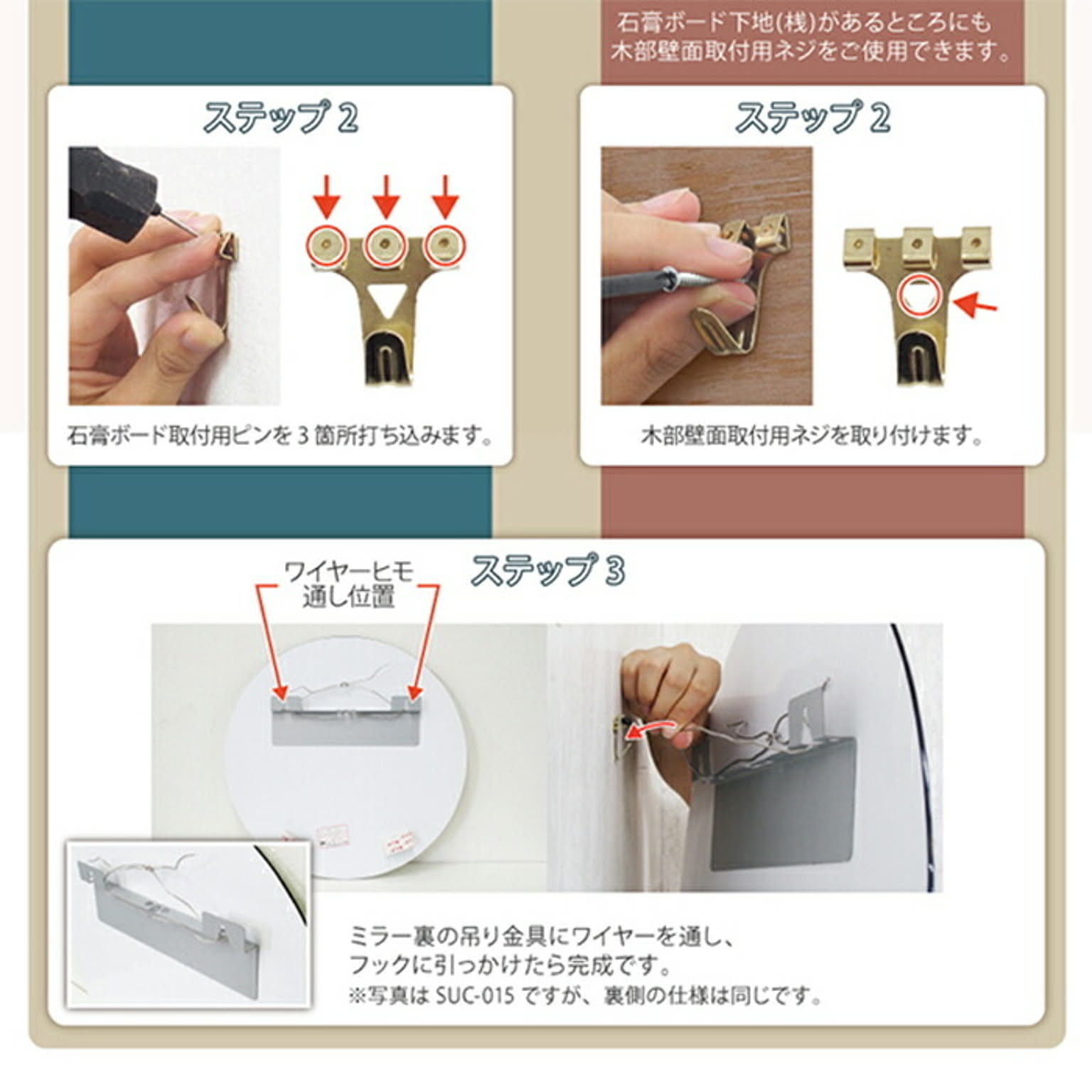 石膏ボード下地(桟)があるところにも
木部壁面取付用ネジをご使用できます。

ステップ 2

石膏ボード取付用ピンを 3 箇所打ち込みます。

ステップ 2

木部壁面取付用ネジを取り付けます。

ステップ 3

ワイヤーヒモ
通し位置

ミラー裏の吊り金具にワイヤーを通し、
フックに引っかけたら完成です。
※写真は SUC-015 ですが、裏側の仕様は同じです。