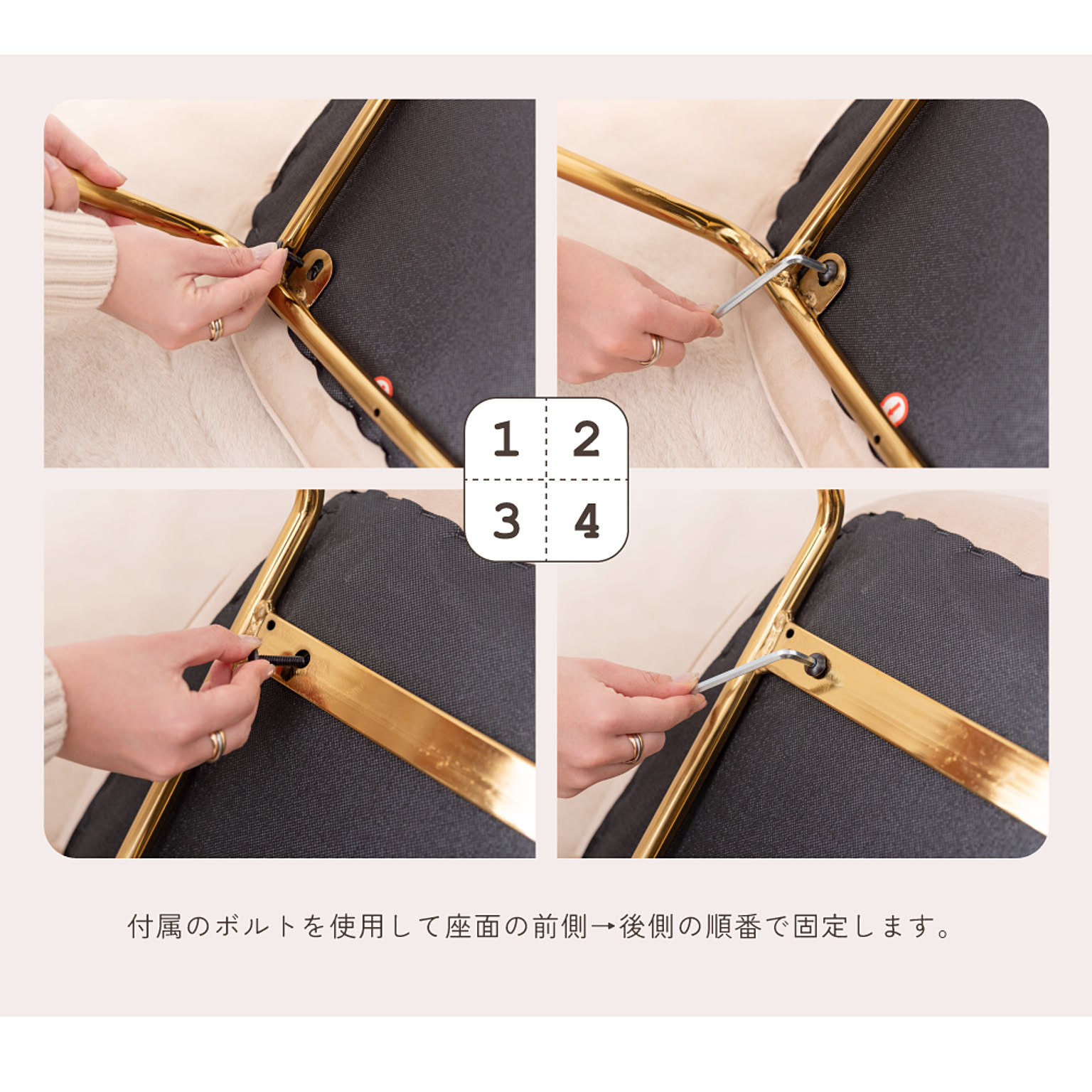 1 2
3 4

付属のボルトを使用して座面の前側→後側の順番で固定します。