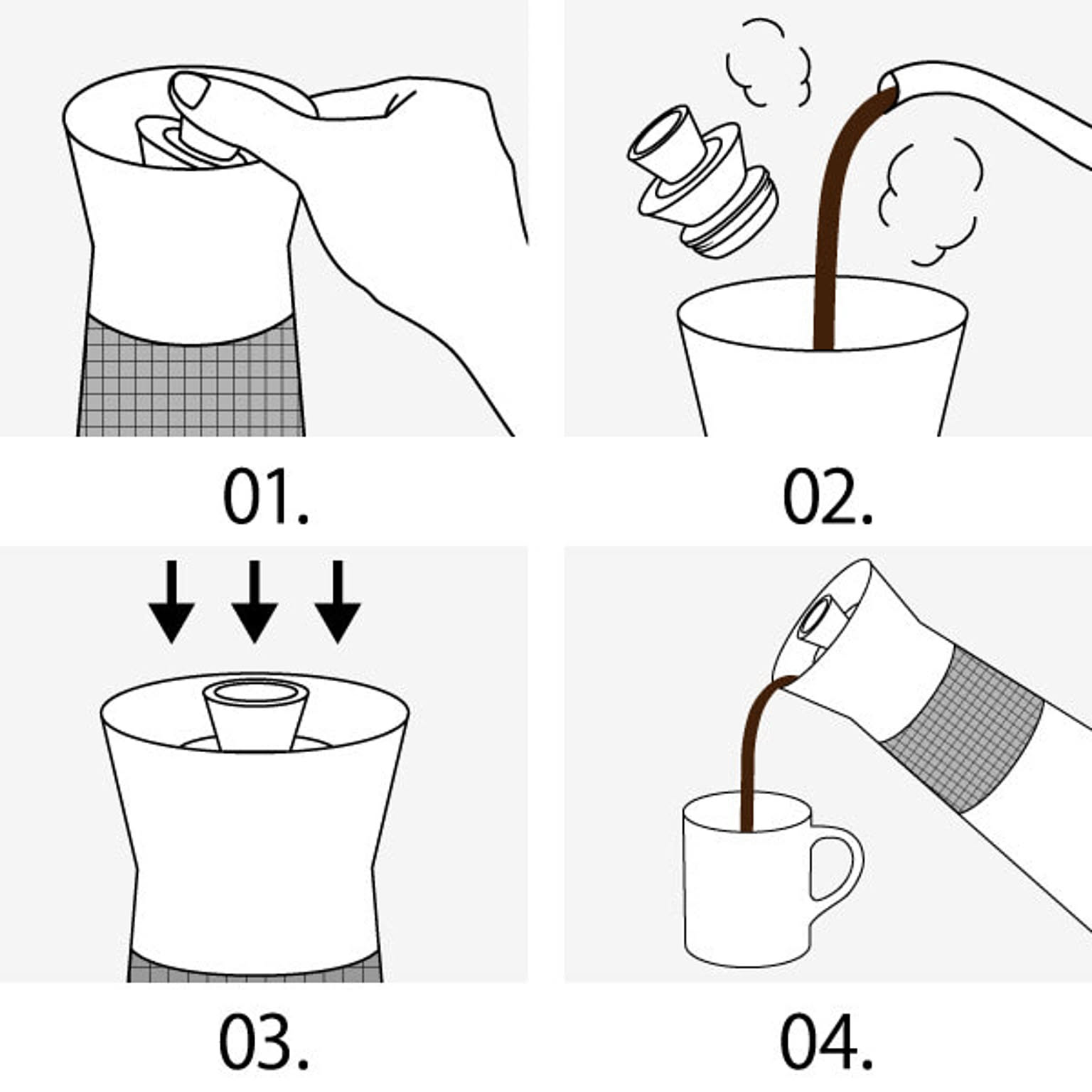 01.

02.

03.

04.