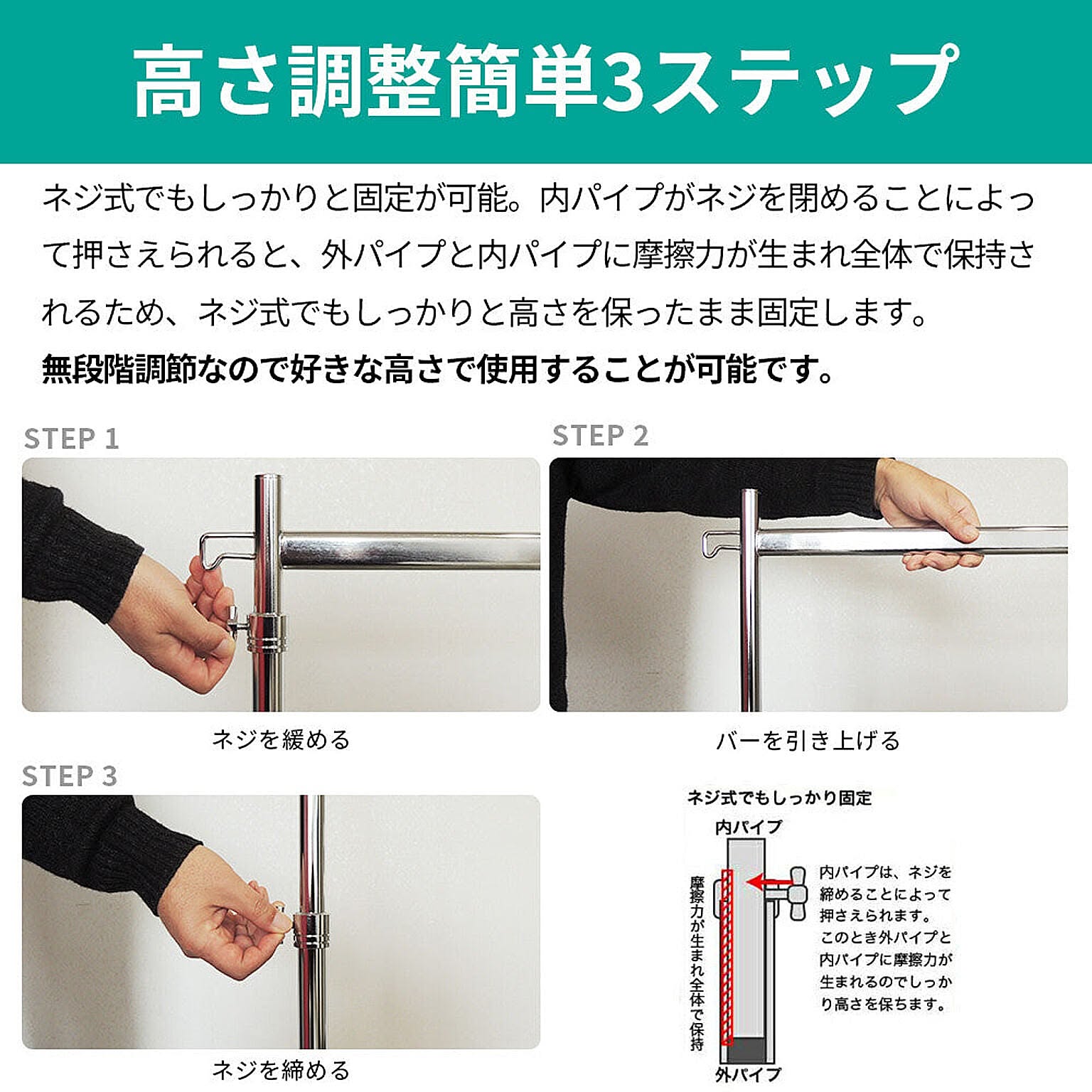 高さ調整簡単3ステップ

ネジ式でもしっかりと固定が可能。内パイプがネジを閉めることによって押さえられると、外パイプと内パイプに摩擦力が生まれ全体で保持されるため、ネジ式でもしっかりと高さを保ったまま固定します。

無段階調節なので好きな高さで使用することが可能です。

STEP 1

ネジを緩める

STEP 2

バーを引き上げる

STEP 3

ネジを締める

ネジ式でもしっかり固定

内パイプ

摩擦力が生まれ全体で保持

内パイプは、ネジを締めることによって押さえられます。このとき外パイプと内パイプに摩擦力が生まれるのでしっかり高さを保ちます。

外パイプ