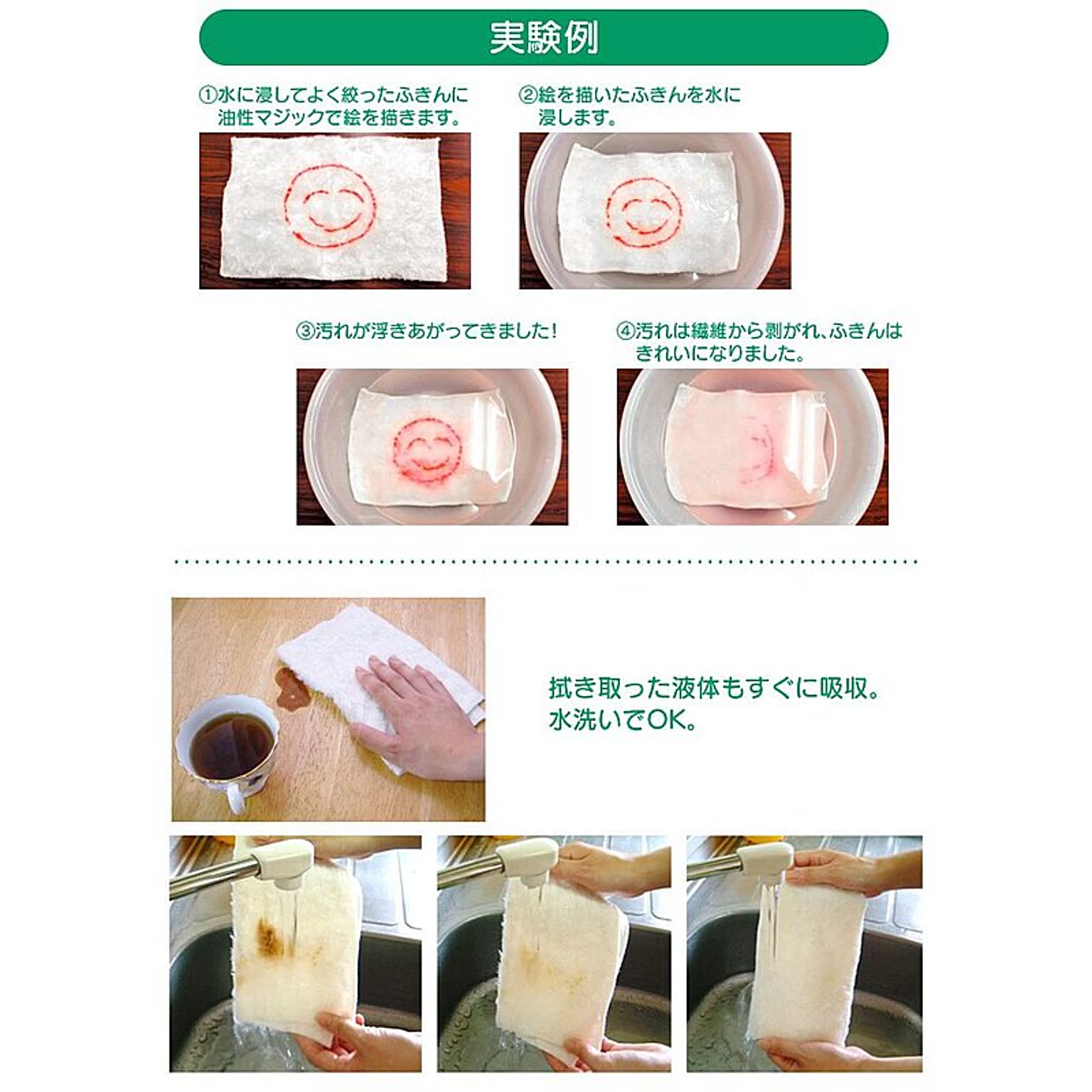 実験例

①水に浸してよく絞ったふきんに油性マジックで絵を描きます。

②絵を描いたふきんを水に浸します。

③汚れが浮きあがってきました!

④汚れは繊維から剥がれ、ふきんはきれいになりました。

拭き取った液体もすぐに吸収。
水洗いでOK。