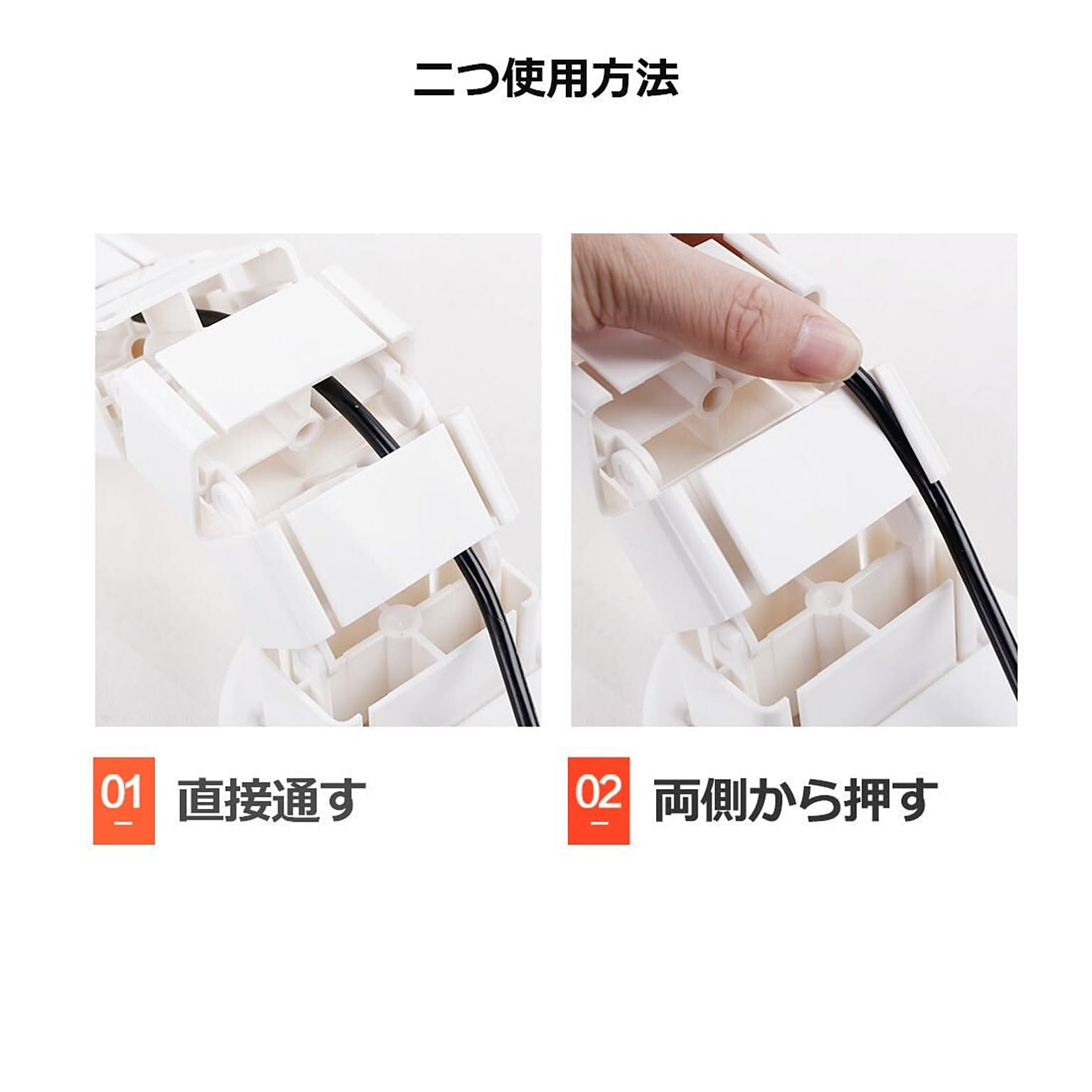 二つ使用方法

01 直接通す

02 両側から押す