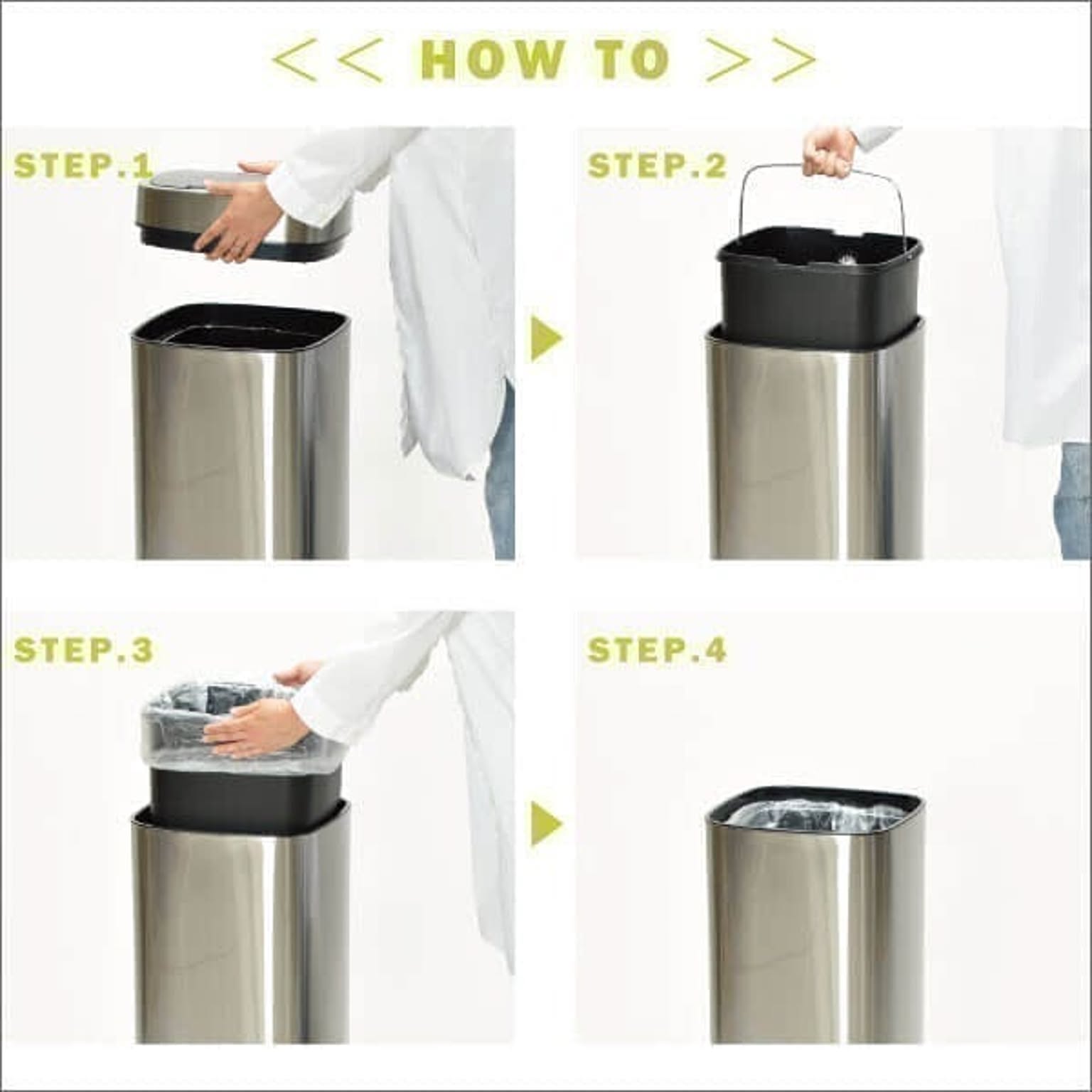 << HOW TO >>

STEP.1

STEP.2

STEP.3

STEP.4