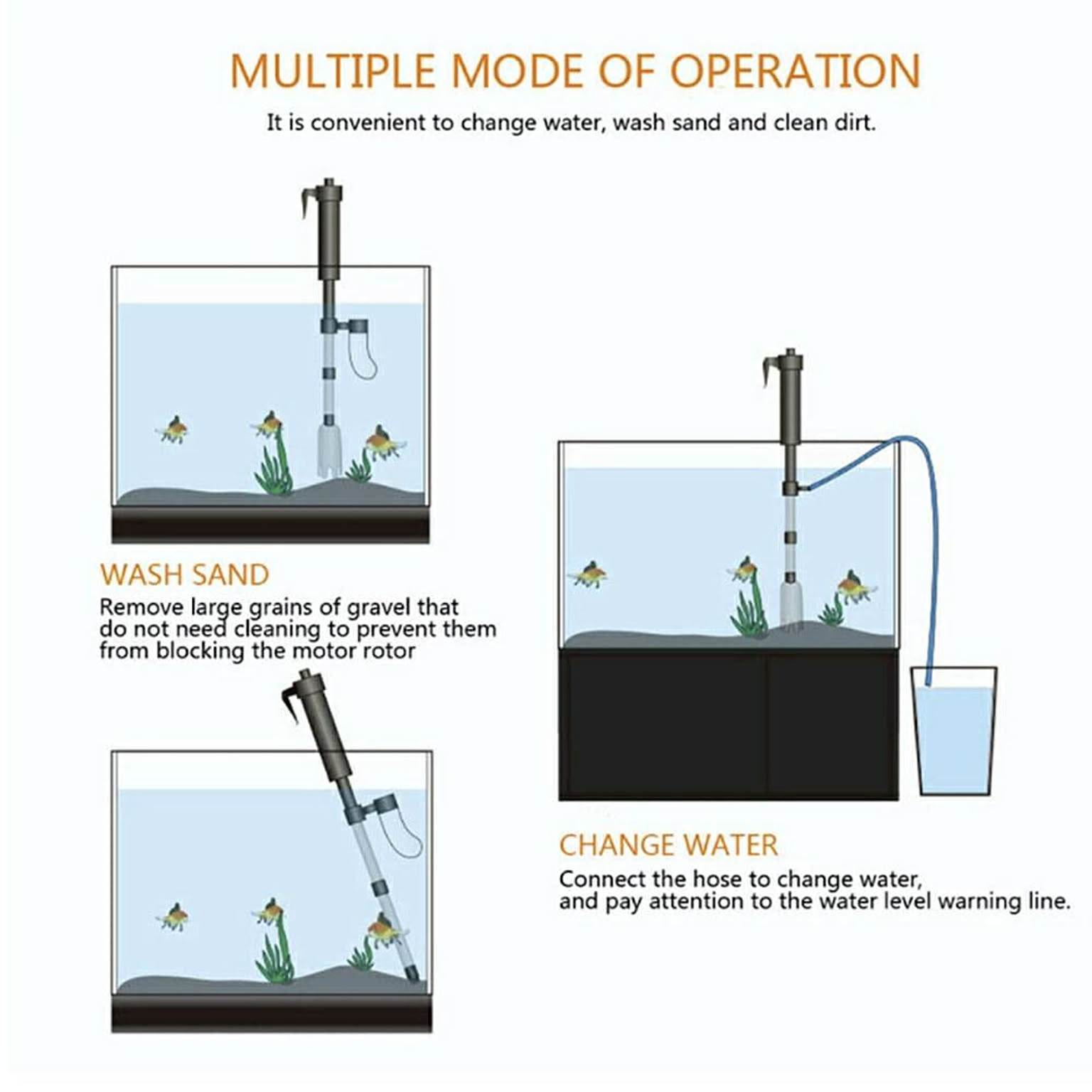 MULTIPLE MODE OF OPERATION

It is convenient to change water, wash sand and clean dirt.

WASH SAND

Remove large grains of gravel that do not need cleaning to prevent them from blocking the motor rotor

CHANGE WATER

Connect the hose to change water, and pay attention to the water level warning line.