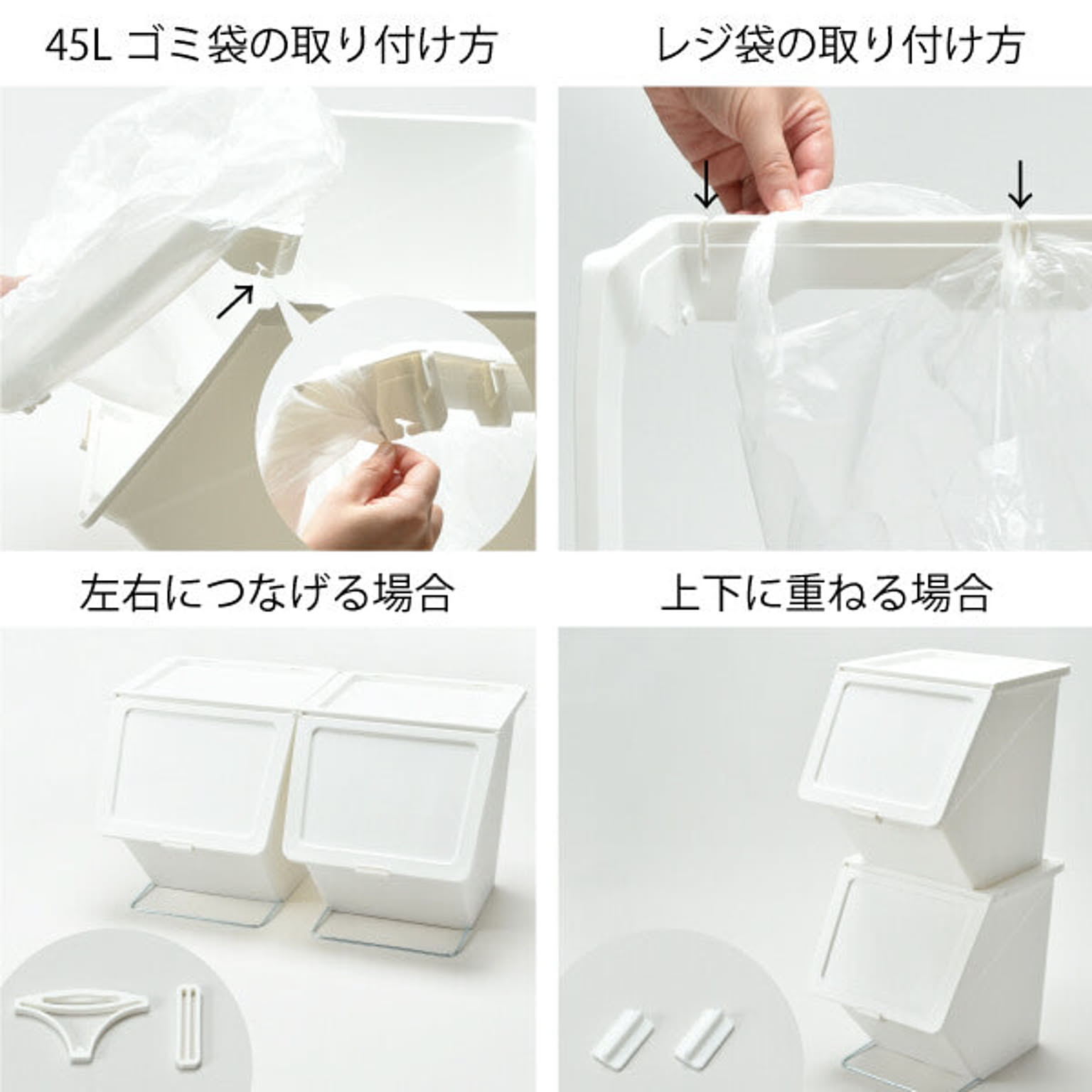 45L ゴミ袋の取り付け方

レジ袋の取り付け方

左右につなげる場合

上下に重ねる場合