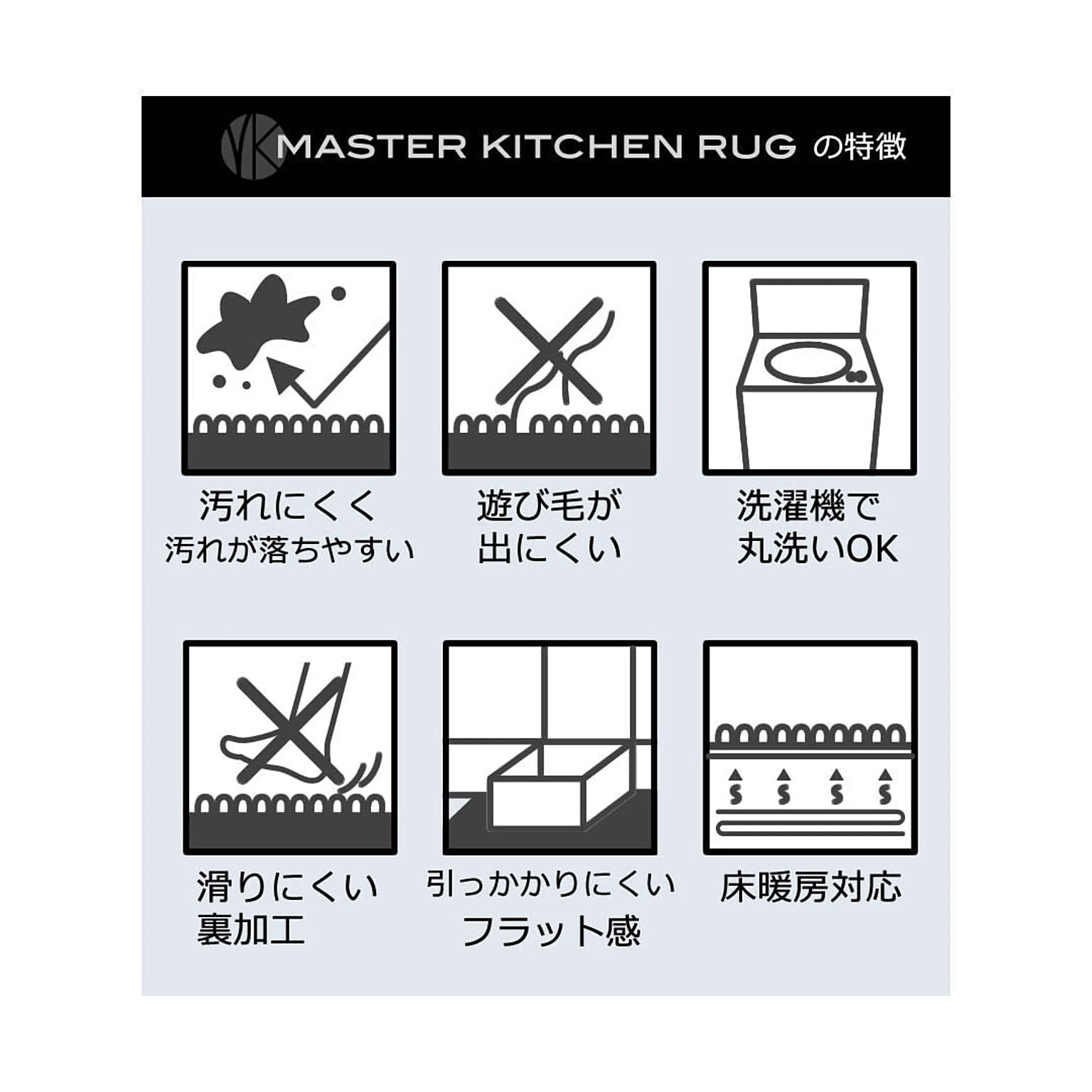 MASTER KITCHEN RUG の特徴

汚れにくく
汚れが落ちやすい

遊び毛が
出にくい

洗濯機で
丸洗いOK

滑りにくい
裏加工

引っかかりにくい
フラット感

床暖房対応