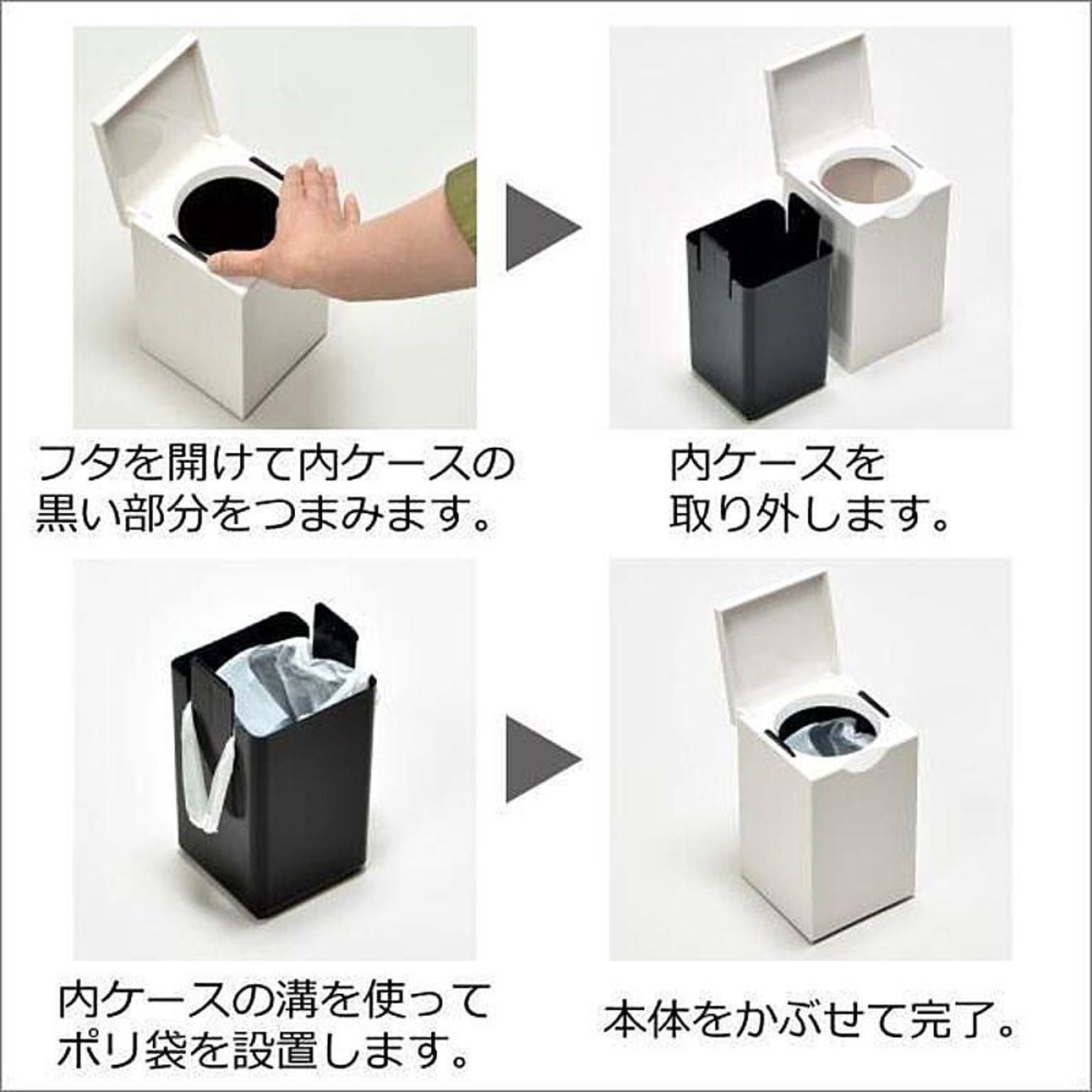 フタを開けて内ケースの黒い部分をつまみます。

内ケースを取り外します。

内ケースの溝を使ってポリ袋を設置します。

本体をかぶせて完了。