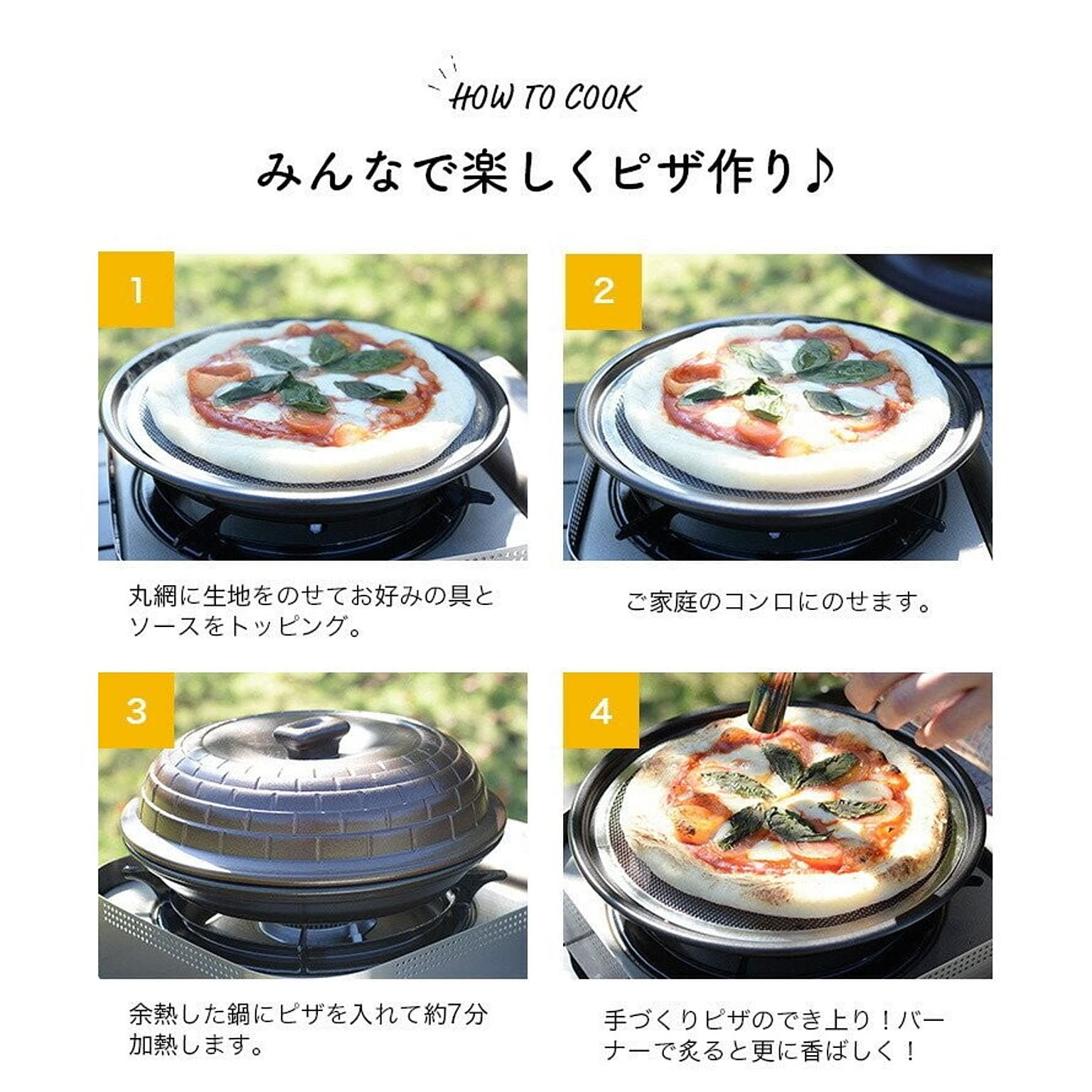 HOW TO COOK

みんなで楽しくピザ作り♪

1

丸網に生地をのせてお好みの具とソースをトッピング。

2

ご家庭のコンロにのせます。

3

余熱した鍋にピザを入れて約7分加熱します。

4

手づくりピザのでき上り！バーナーで炙ると更に香ばしく！