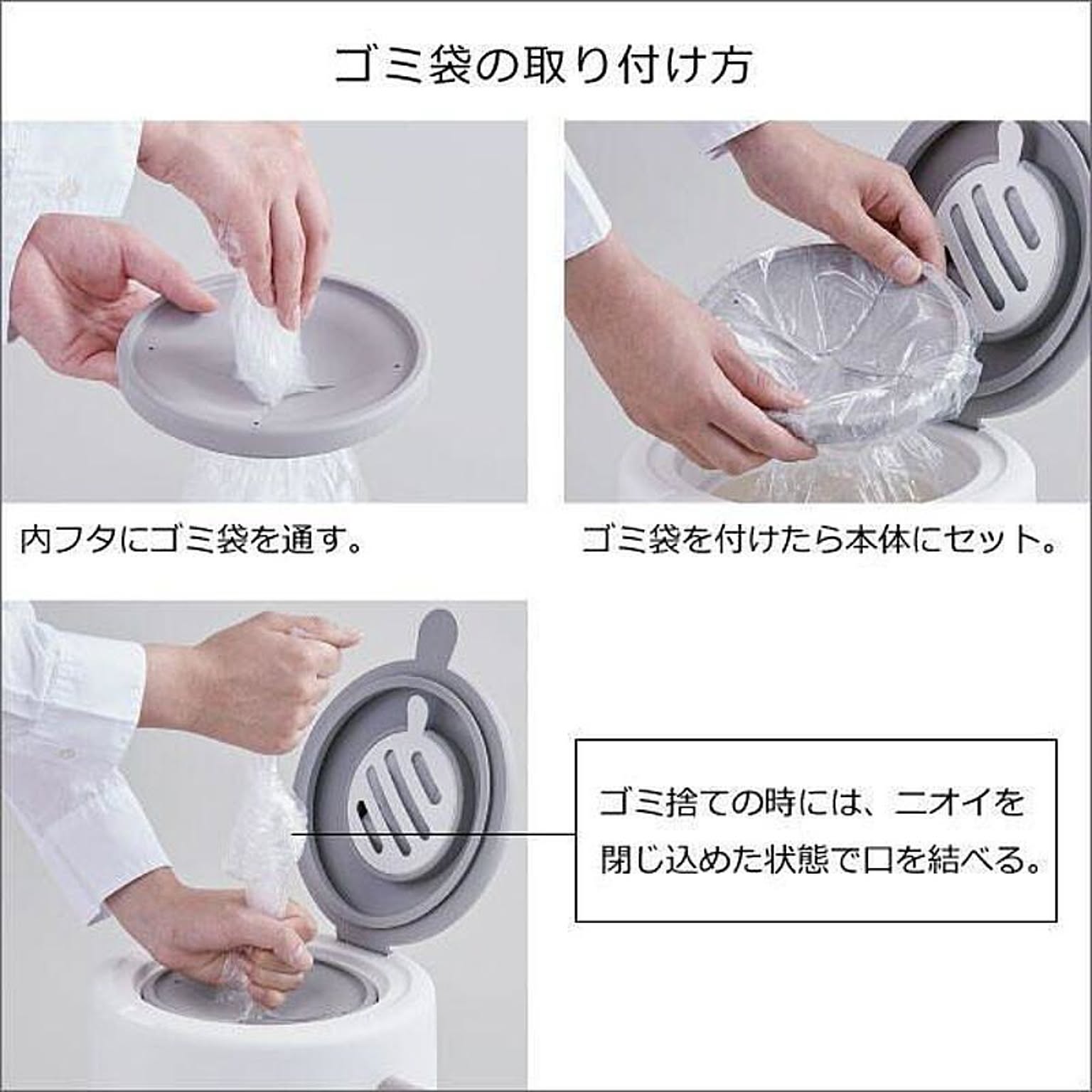 ゴミ袋の取り付け方

内フタにゴミ袋を通す。

ゴミ袋を付けたら本体にセット。

ゴミ捨ての時には、ニオイを閉じ込めた状態で口を結べる。