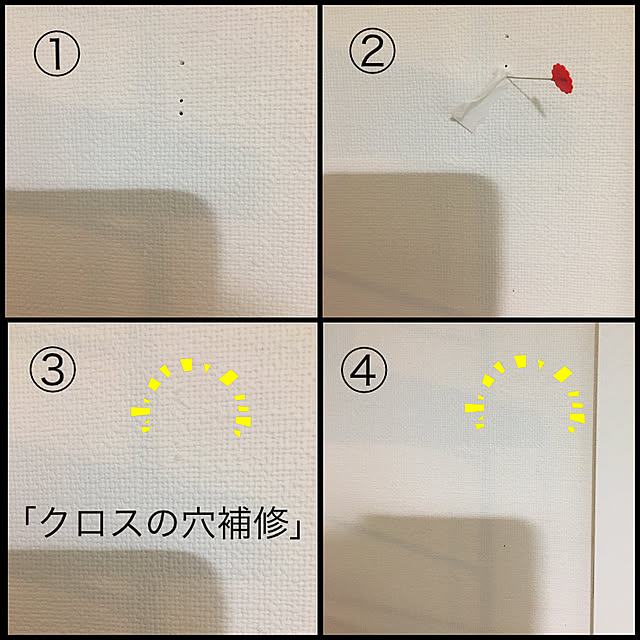 ①

②

③

「クロスの穴補修」

④