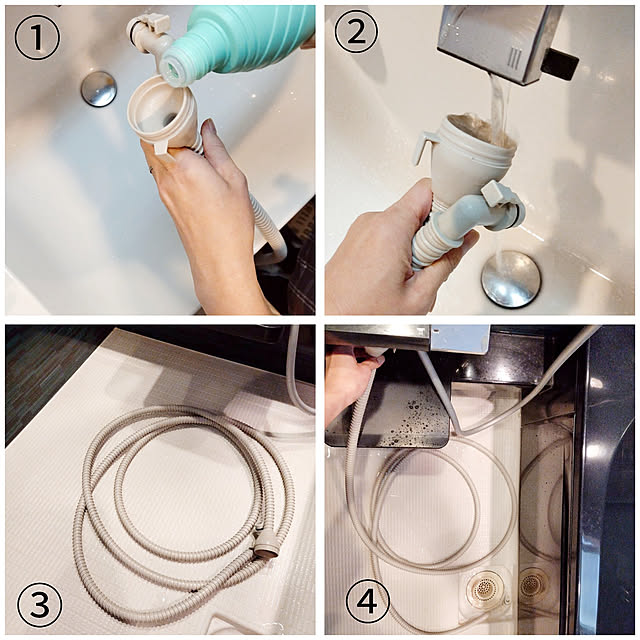 ①
②
③
④