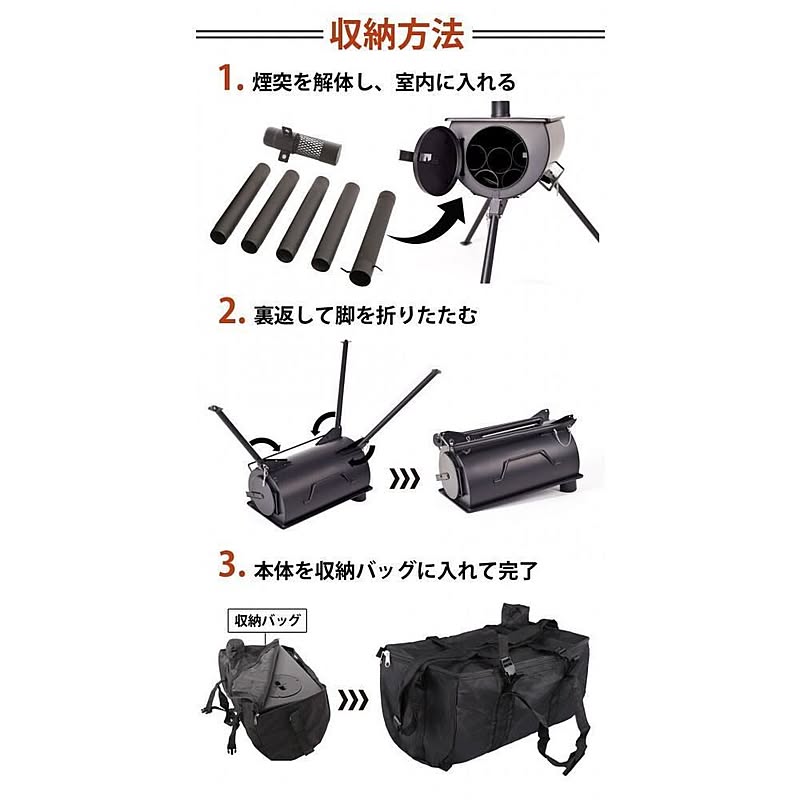 収納方法

1. 煙突を解体し、室内に入れる

2. 裏返して脚を折りたたむ

3. 本体を収納バッグに入れて完了

収納バッグ