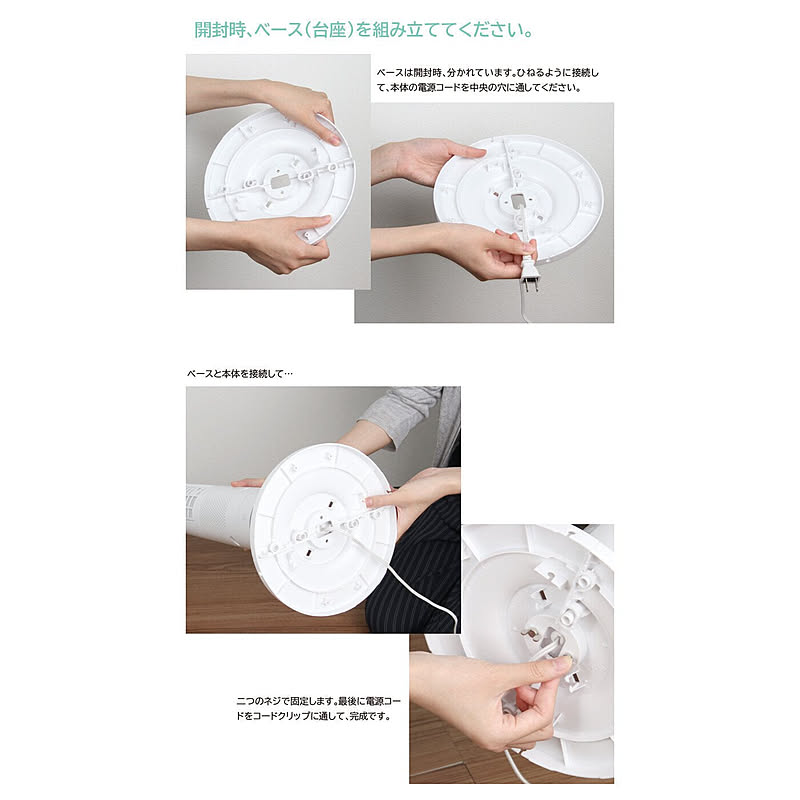 開封時、ベース（台座）を組み立ててください。

ベースは開封時、分かれています。ひねるように接続して、本体の電源コードを中央の穴に通してください。

ベースと本体を接続して…

二つのネジで固定します。最後に電源コードをコードクリップに通して、完成です。