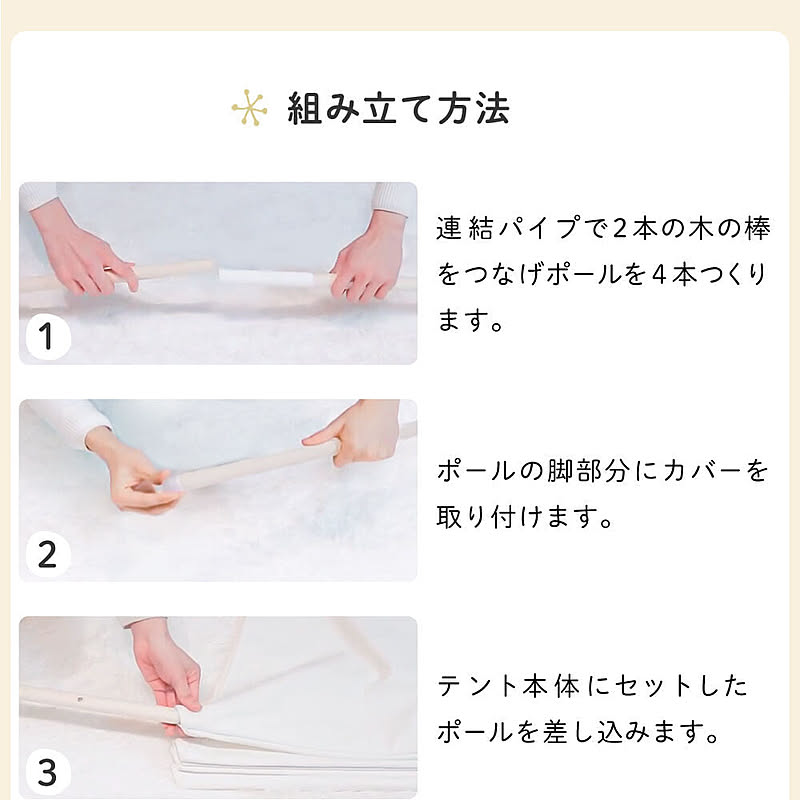 組み立て方法

1

連結パイプで2本の木の棒をつなげポールを4本つくります。

2

ポールの脚部分にカバーを取り付けます。

3

テント本体にセットしたポールを差し込みます。